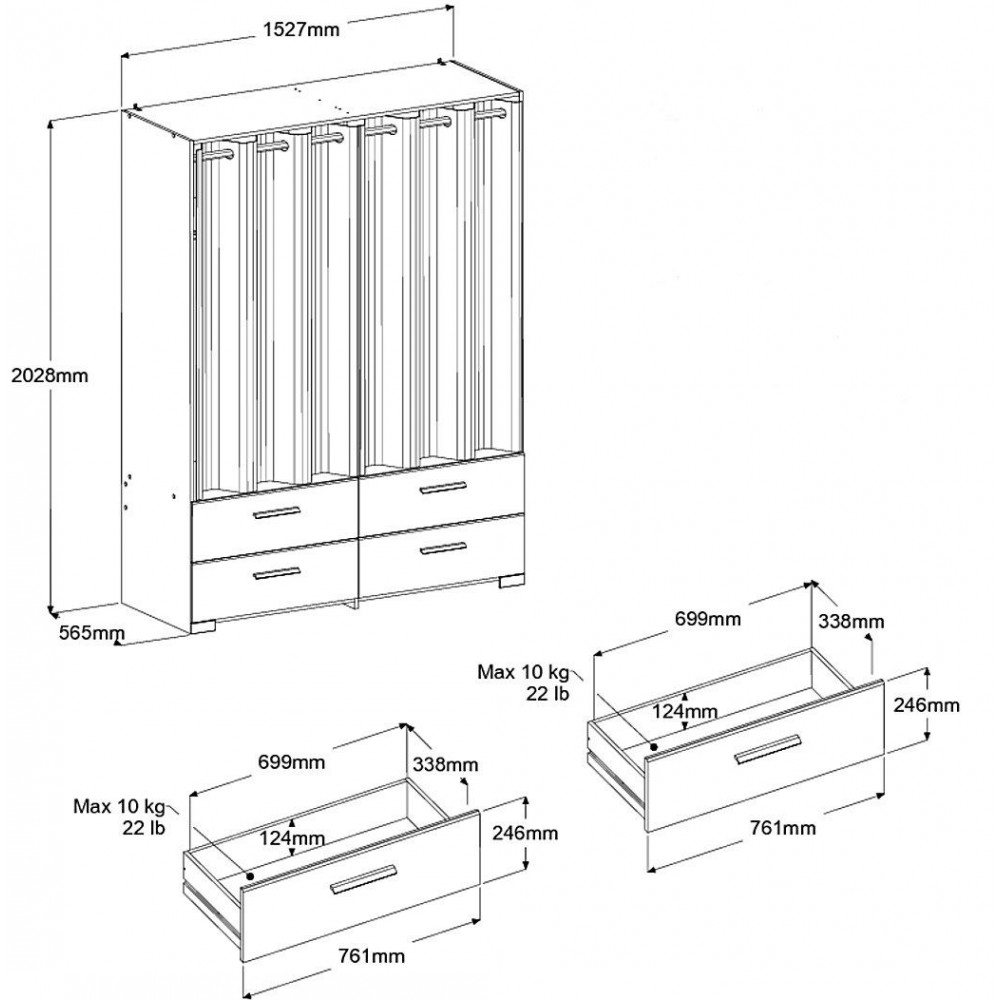 1527mm

2028mm

565mm

699mm

338mm

Max 10 kg
22 lb

124mm

246mm

761mm

699mm

338mm

Max 10 kg
22 lb

124mm

246mm

761mm