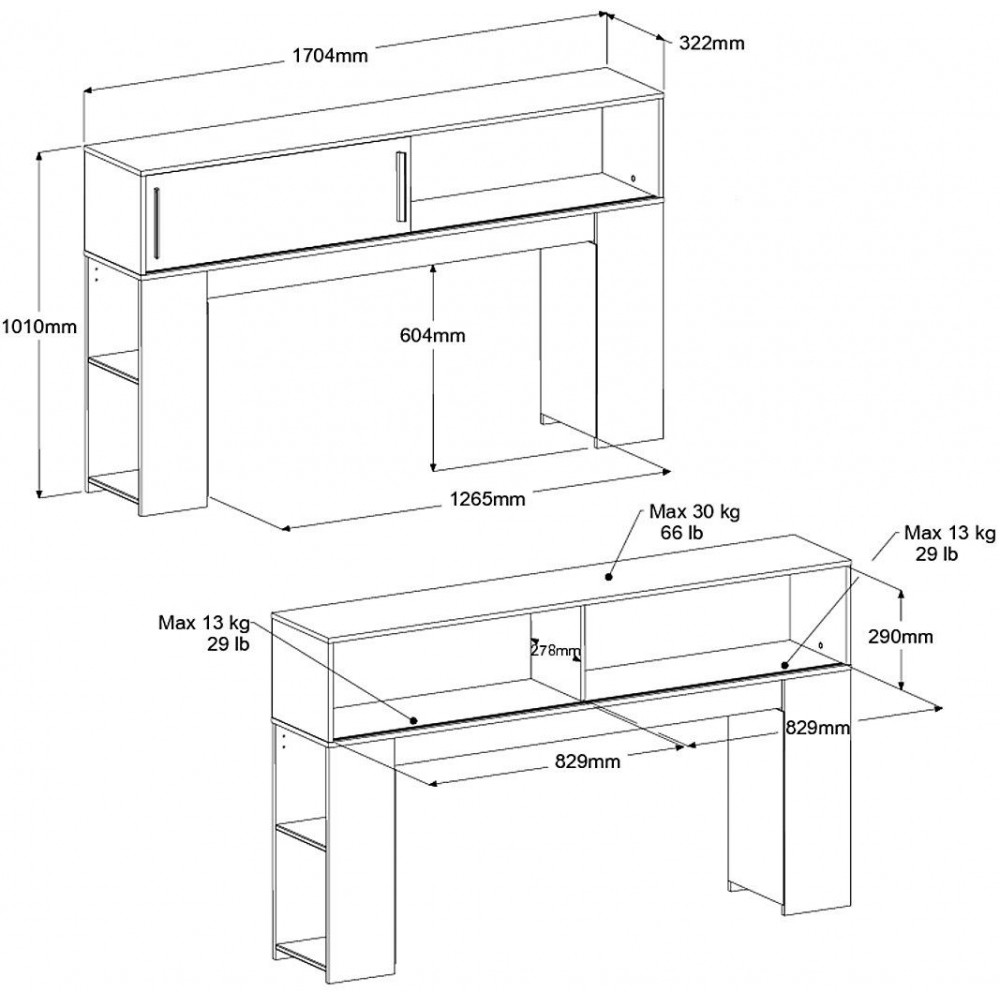 1704mm
322mm
1010mm
604mm
1265mm
Max 30 kg
66 lb
Max 13 kg
29 lb
Max 13 kg
29 lb
278mm
290mm
829mm
829mm