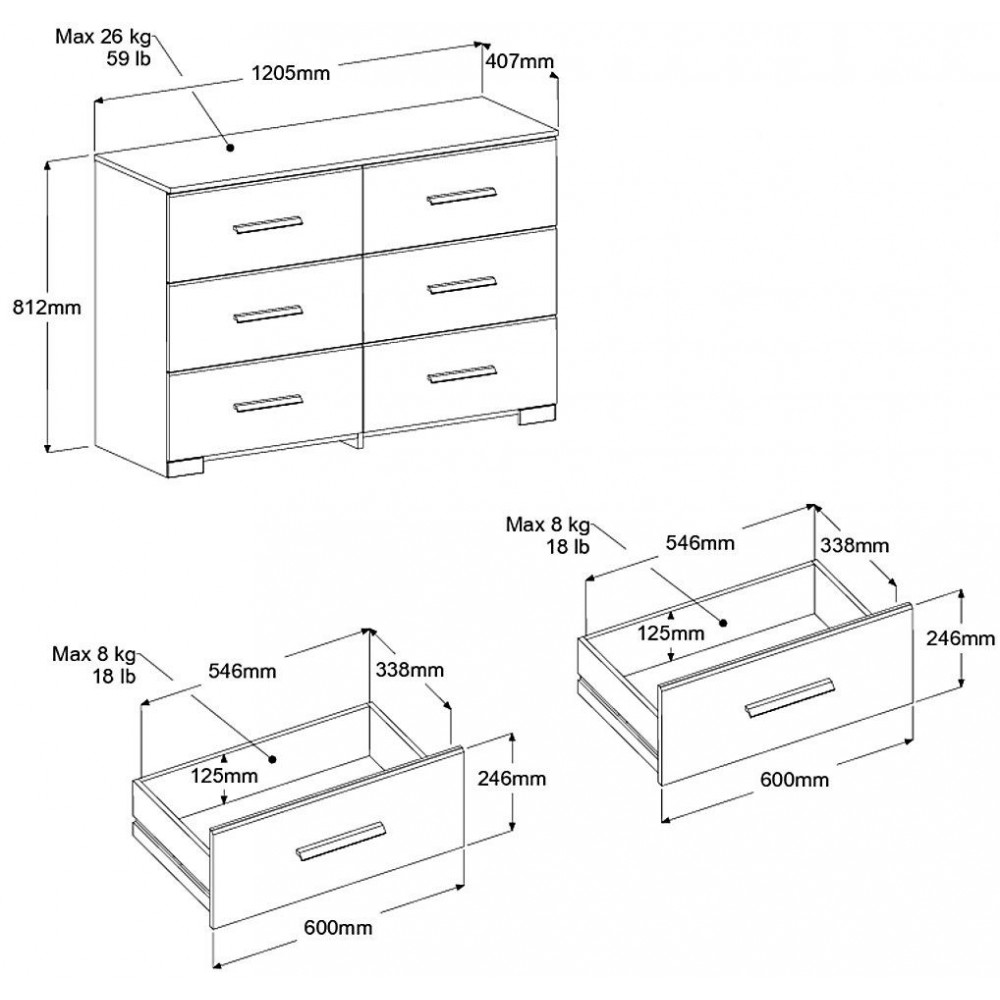 Max 26 kg
59 lb
1205mm
407mm
812mm

Max 8 kg
18 lb
546mm
338mm
125mm
246mm
600mm

Max 8 kg
18 lb
546mm
338mm
125mm
246mm
600mm