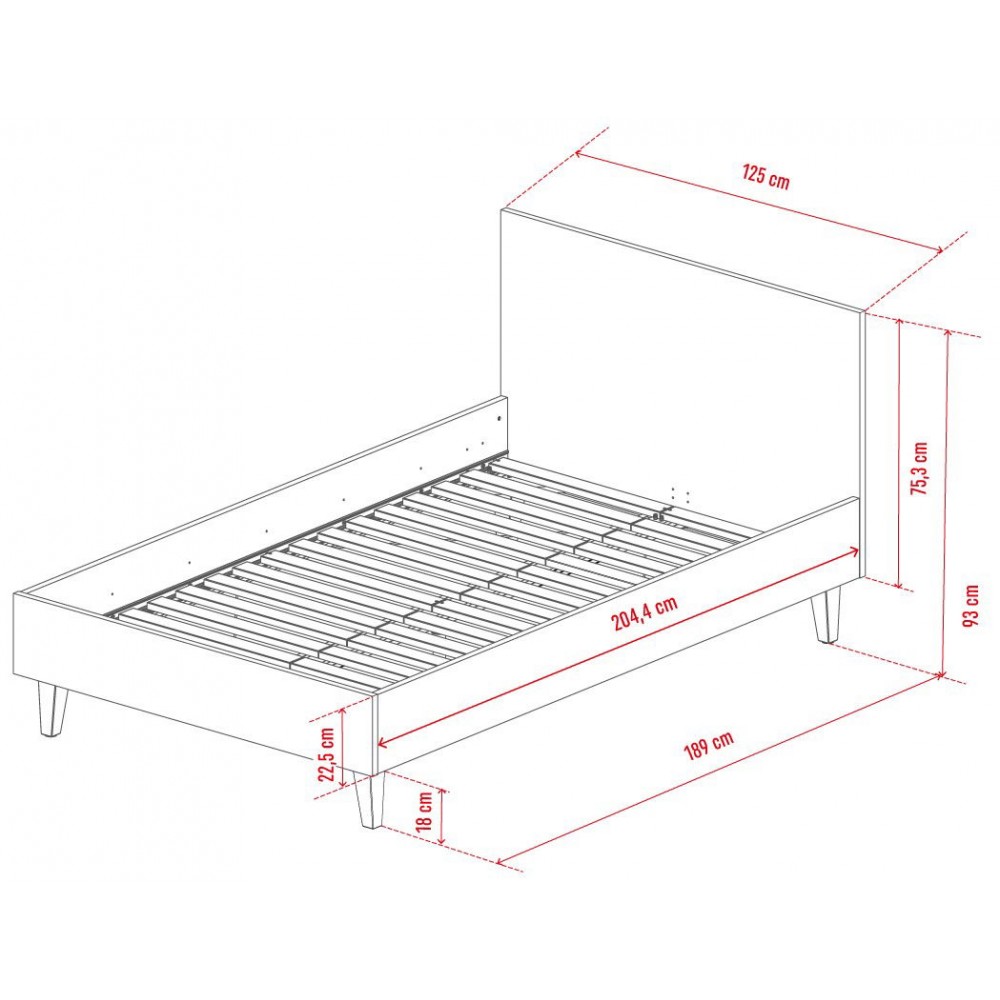 125 cm

75,3 cm

93 cm

204,4 cm

189 cm

22,5 cm

18 cm