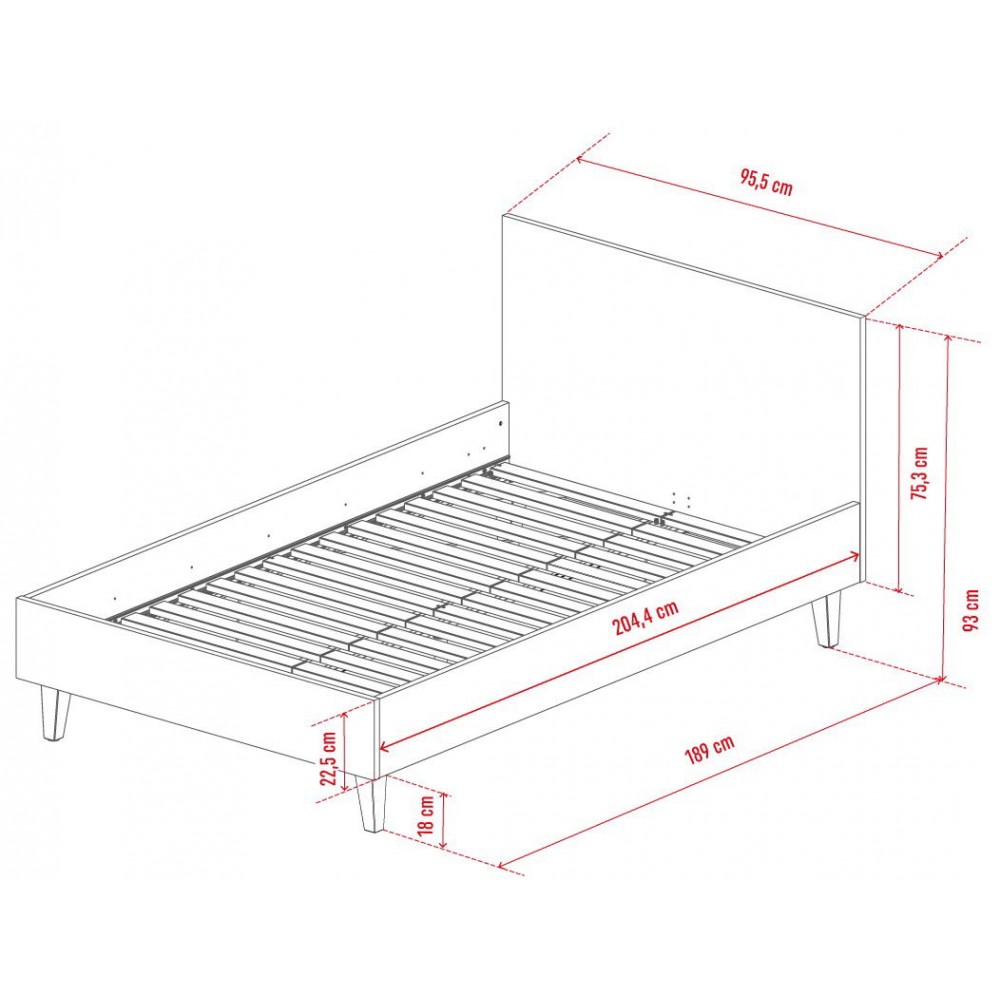 95,5 cm

75,3 cm

93 cm

204,4 cm

189 cm

22,5 cm

18 cm