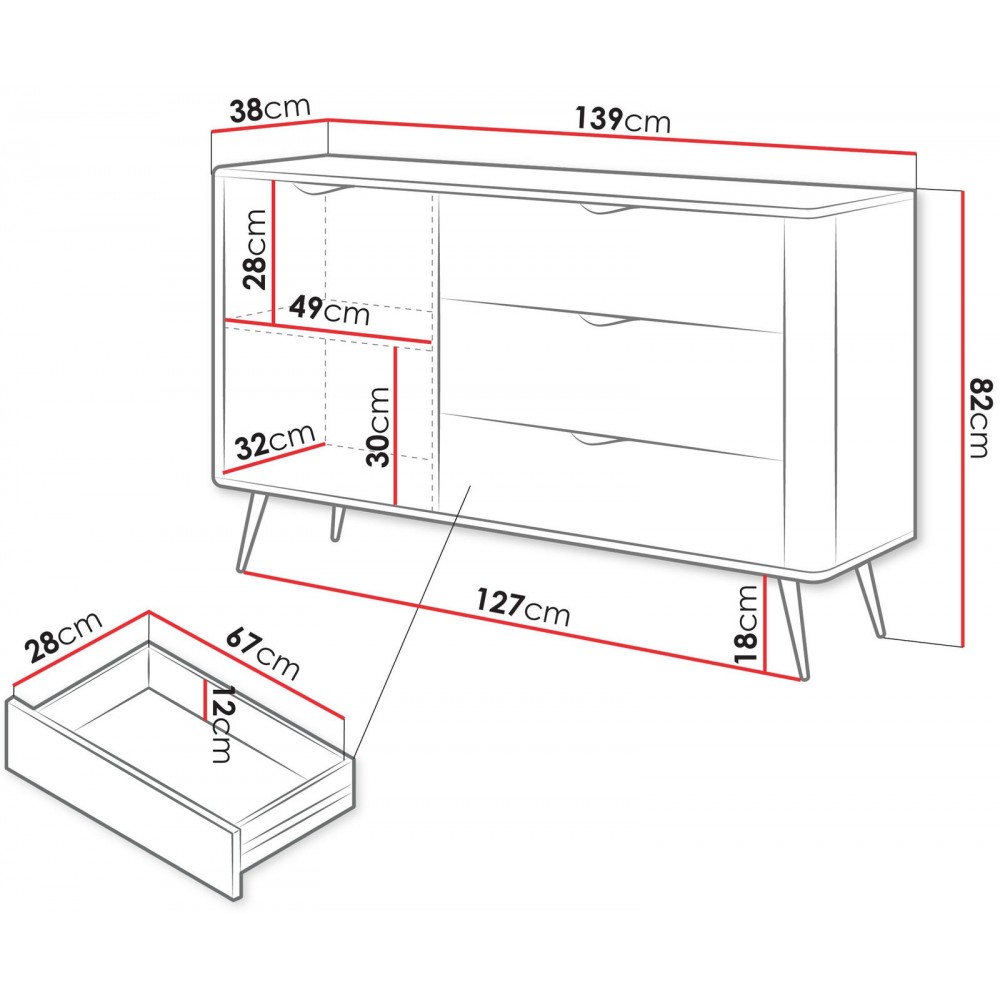 38cm
139cm
28cm
49cm
32cm
30cm
82cm
127cm
18cm
28cm
67cm
12cm