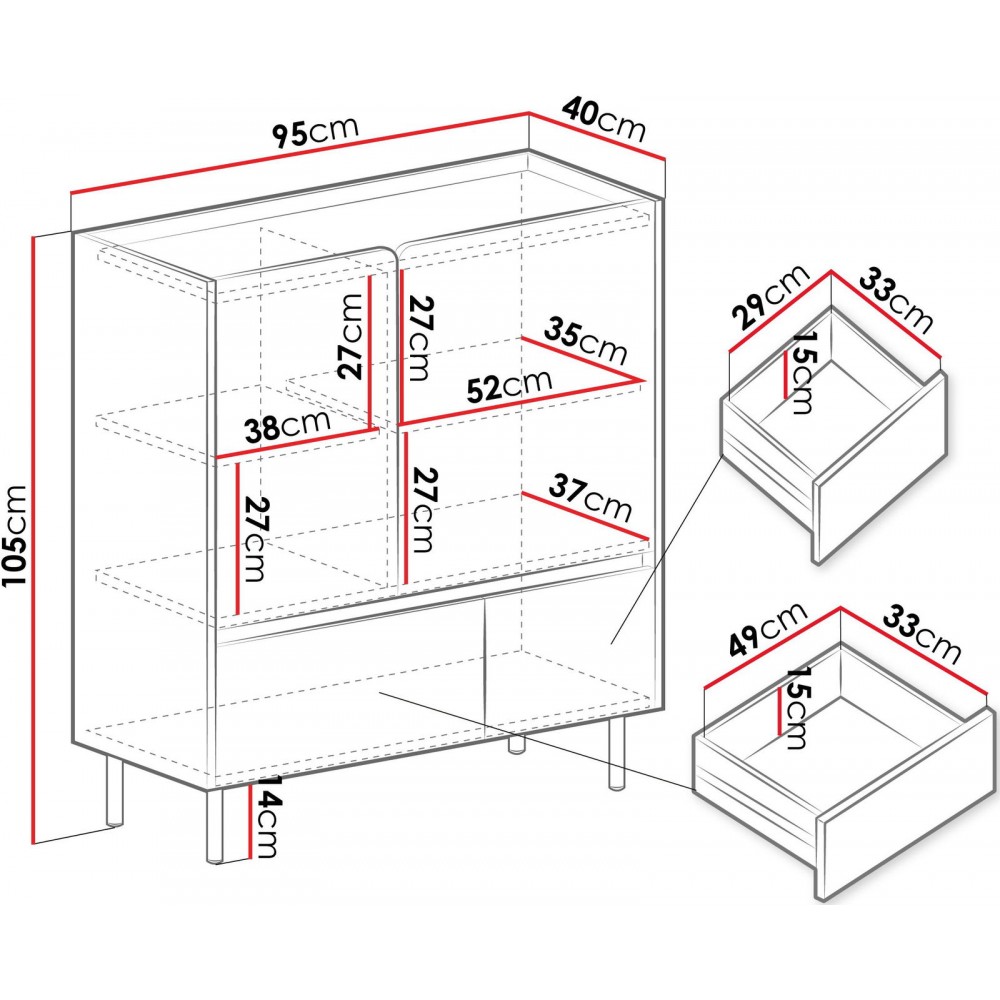 95cm
40cm
105cm
27cm
27cm
35cm
52cm
38cm
27cm
27cm
37cm
14cm
29cm
33cm
15cm
49cm
33cm
15cm