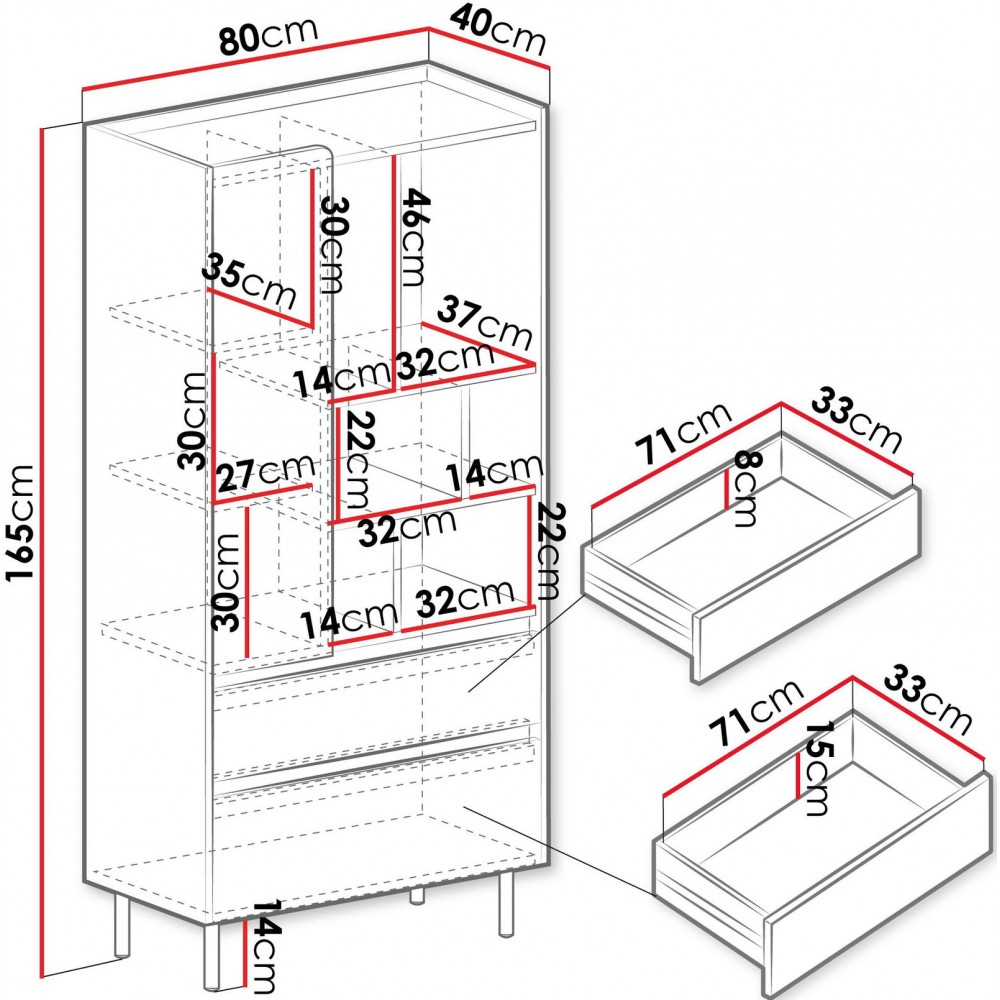 80cm
40cm
165cm
30cm
46cm
35cm
37cm
14cm
32cm
30cm
22cm
27cm
14cm
32cm
22cm
30cm
14cm
32cm
14cm
71cm
33cm
8cm
71cm
33cm
15cm