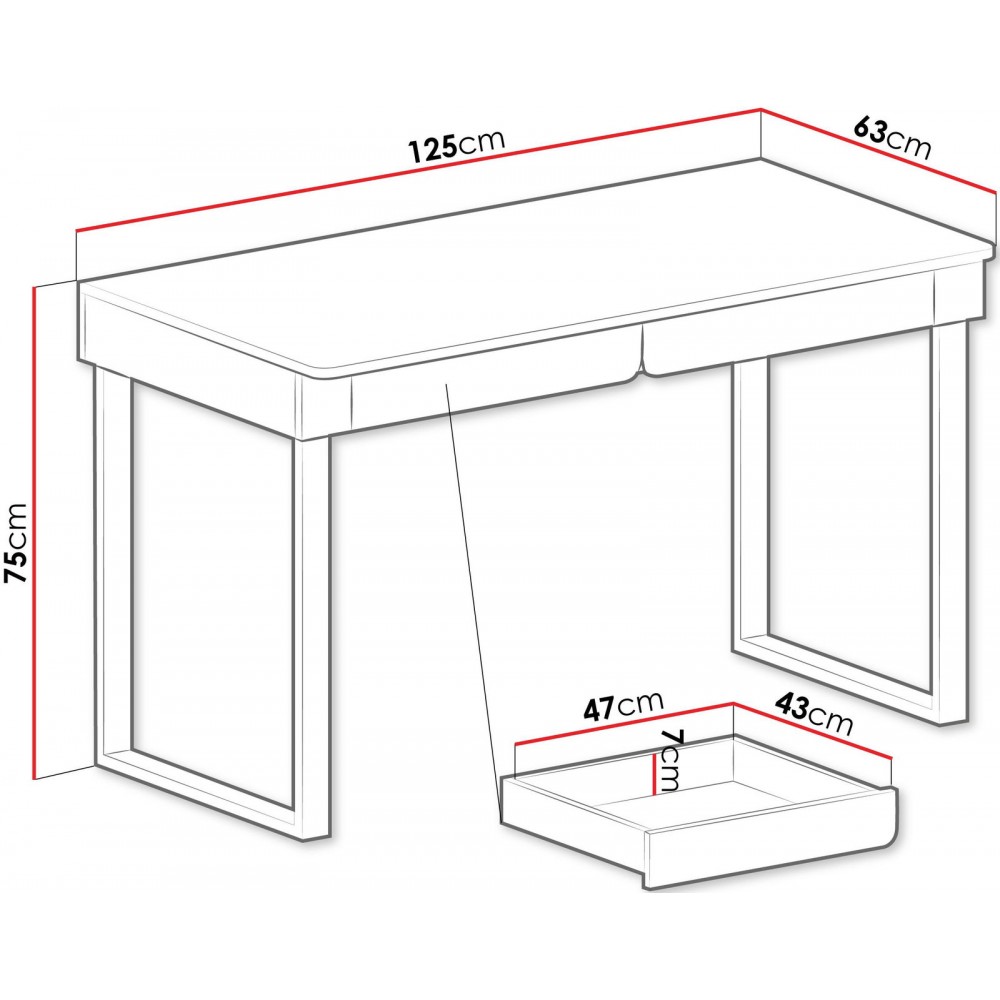 125cm
63cm
75cm
47cm
43cm
7cm