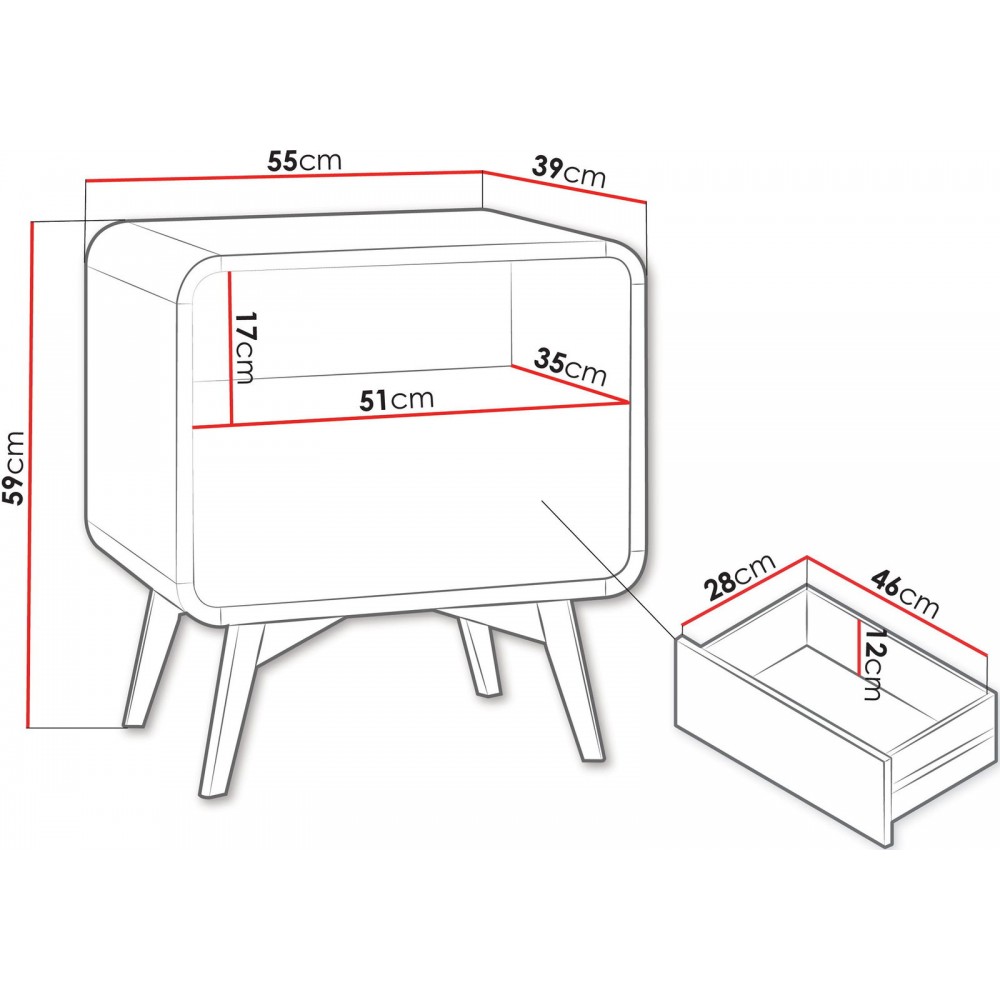 55cm
39cm
59cm
17cm
35cm
51cm
28cm
46cm
12cm