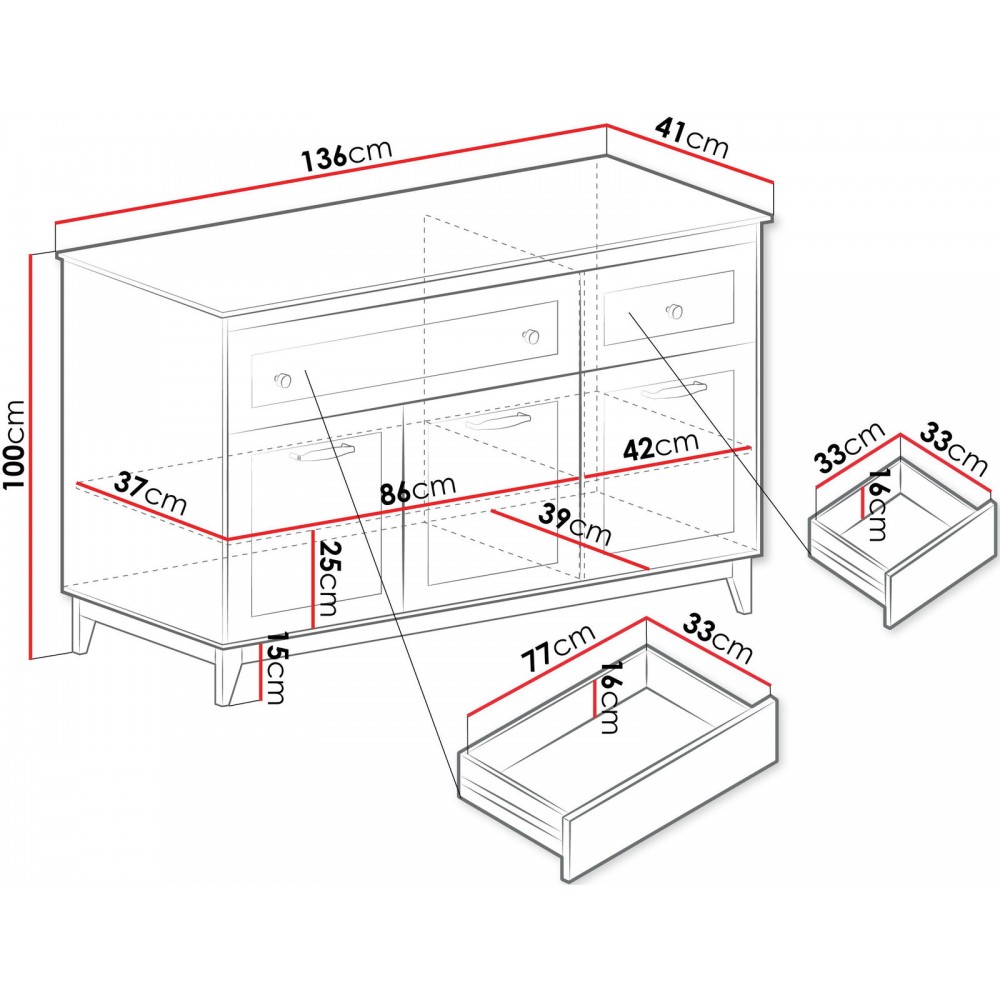 136cm
41cm
100cm
37cm
86cm
42cm
39cm
25cm
15cm
33cm
33cm
16cm
77cm
33cm
16cm