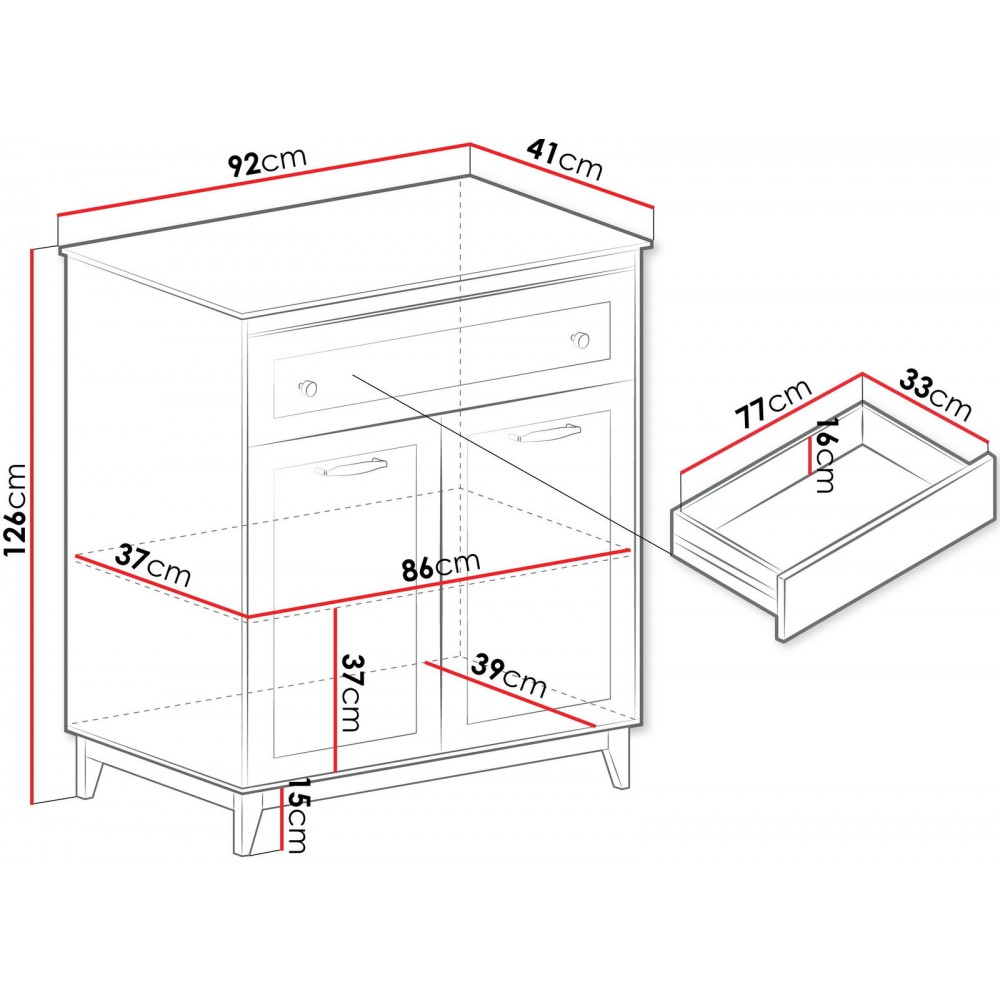 92cm
41cm
126cm
77cm
33cm
16cm
37cm
86cm
37cm
39cm
15cm