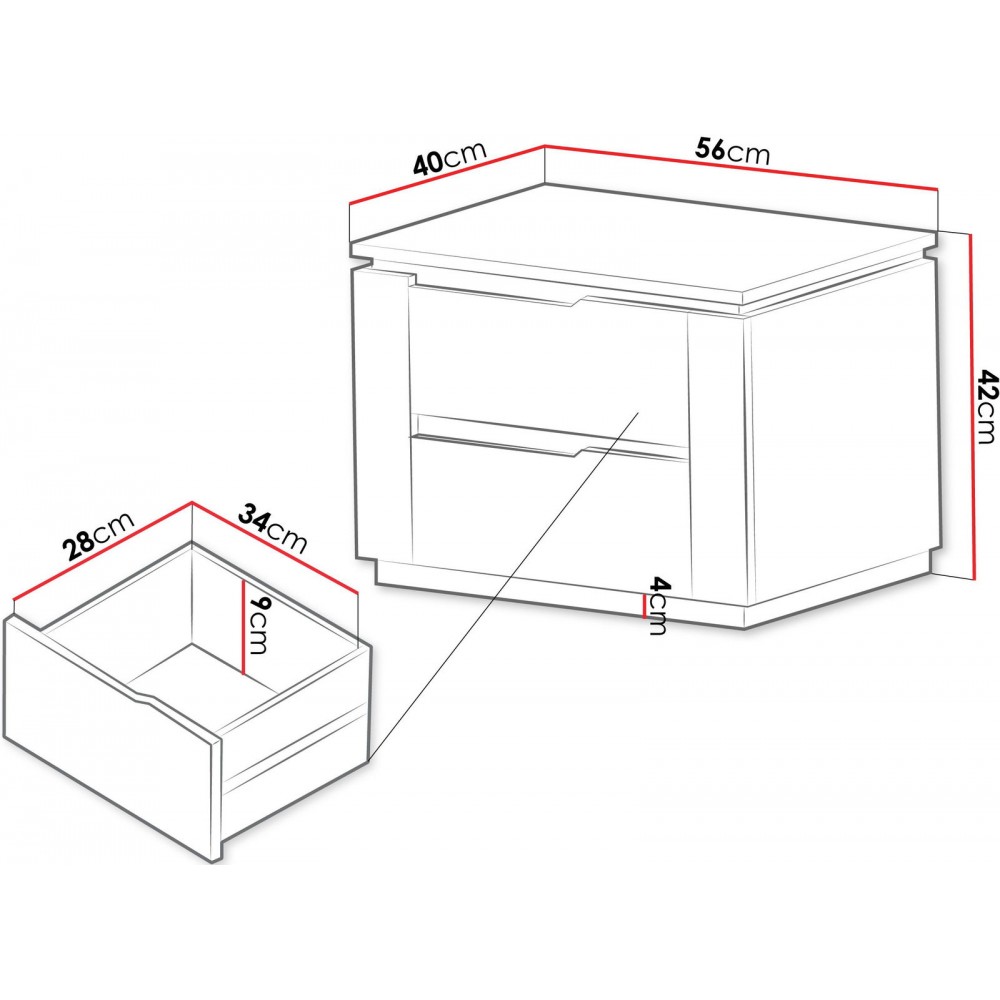 40cm
56cm
42cm
4cm
28cm
34cm
9cm