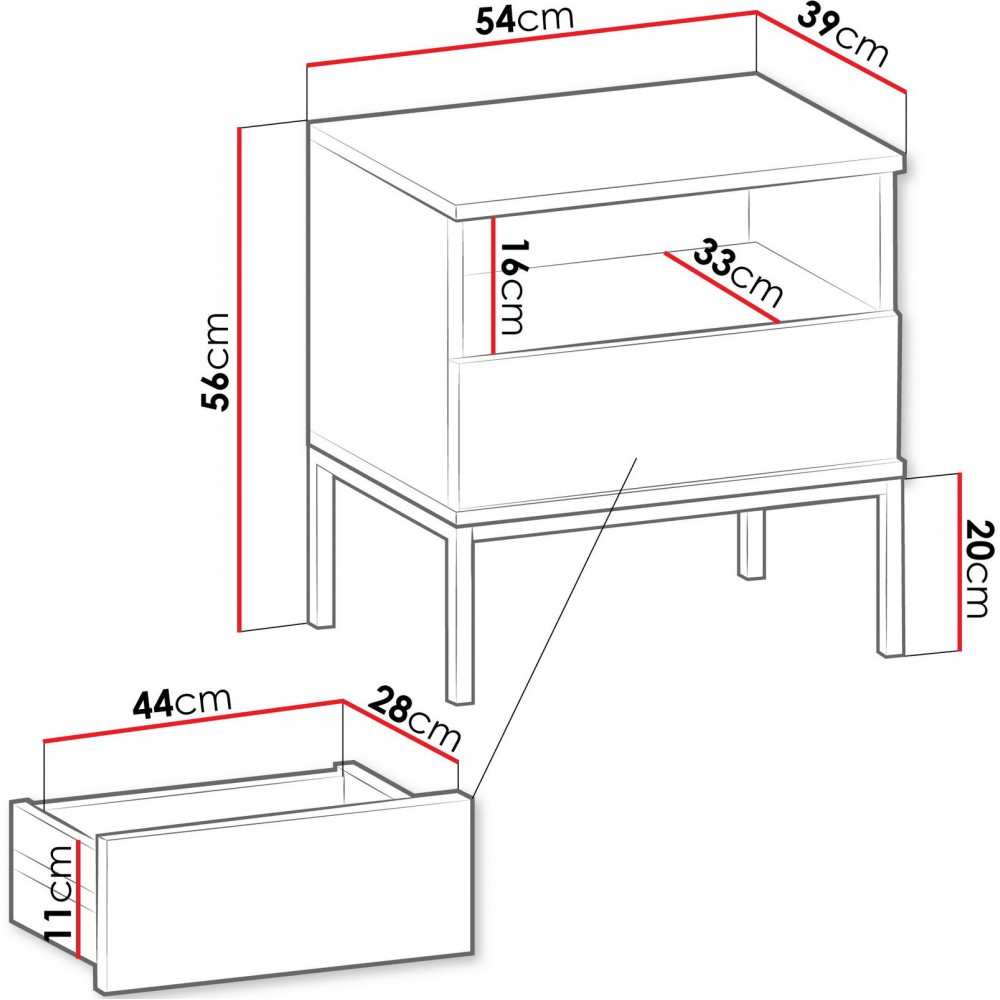 54cm
39cm
56cm
16cm
33cm
20cm
44cm
28cm
11cm