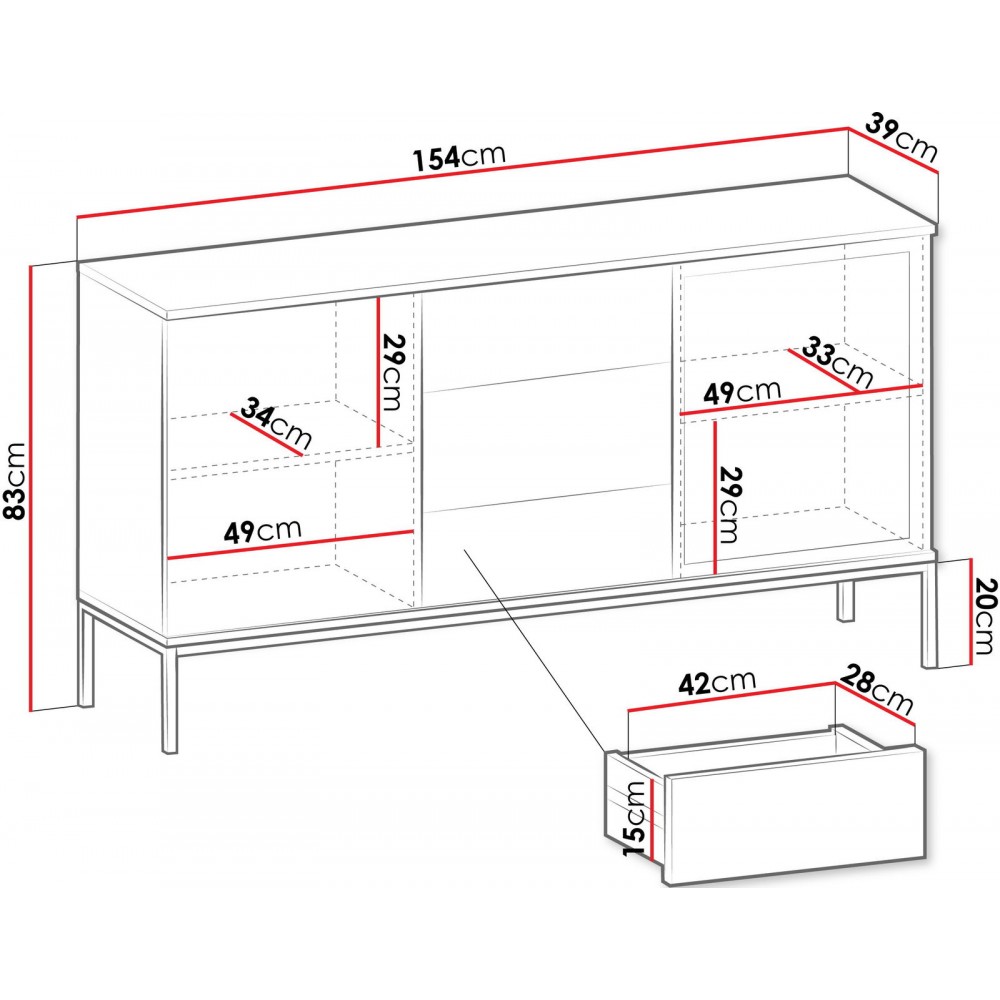 154cm
39cm
83cm
29cm
34cm
49cm
33cm
49cm
29cm
20cm
42cm
28cm
15cm