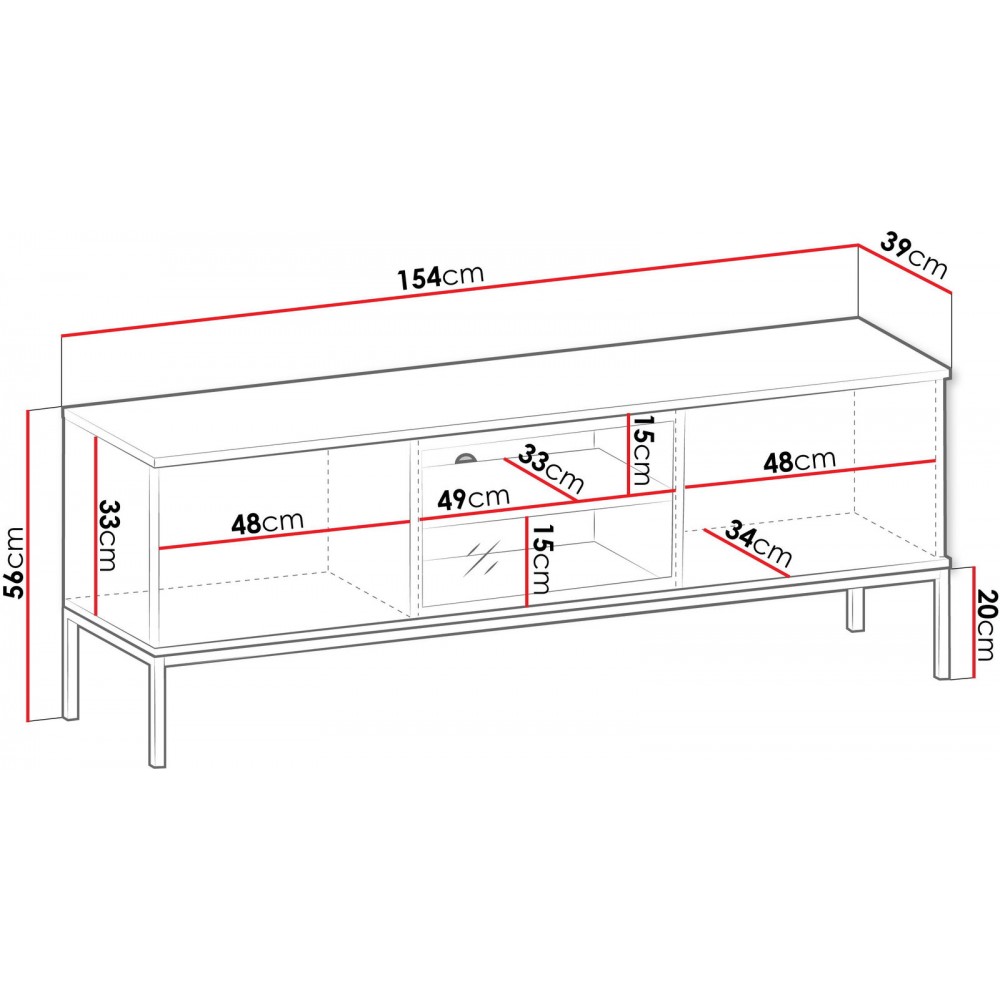 154cm
39cm
56cm
33cm
48cm
33cm
15cm
49cm
15cm
48cm
34cm
20cm