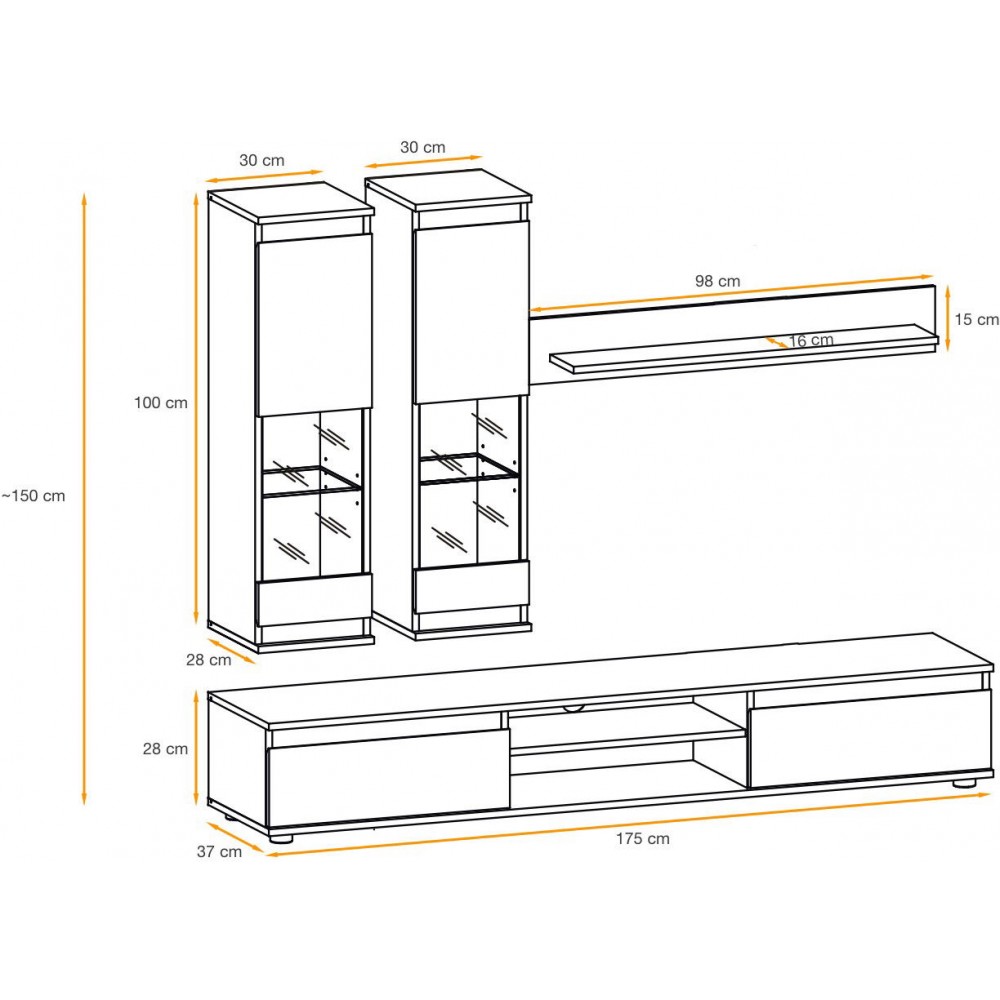 30 cm
30 cm
98 cm
15 cm
16 cm
100 cm
~150 cm
28 cm
28 cm
37 cm
175 cm