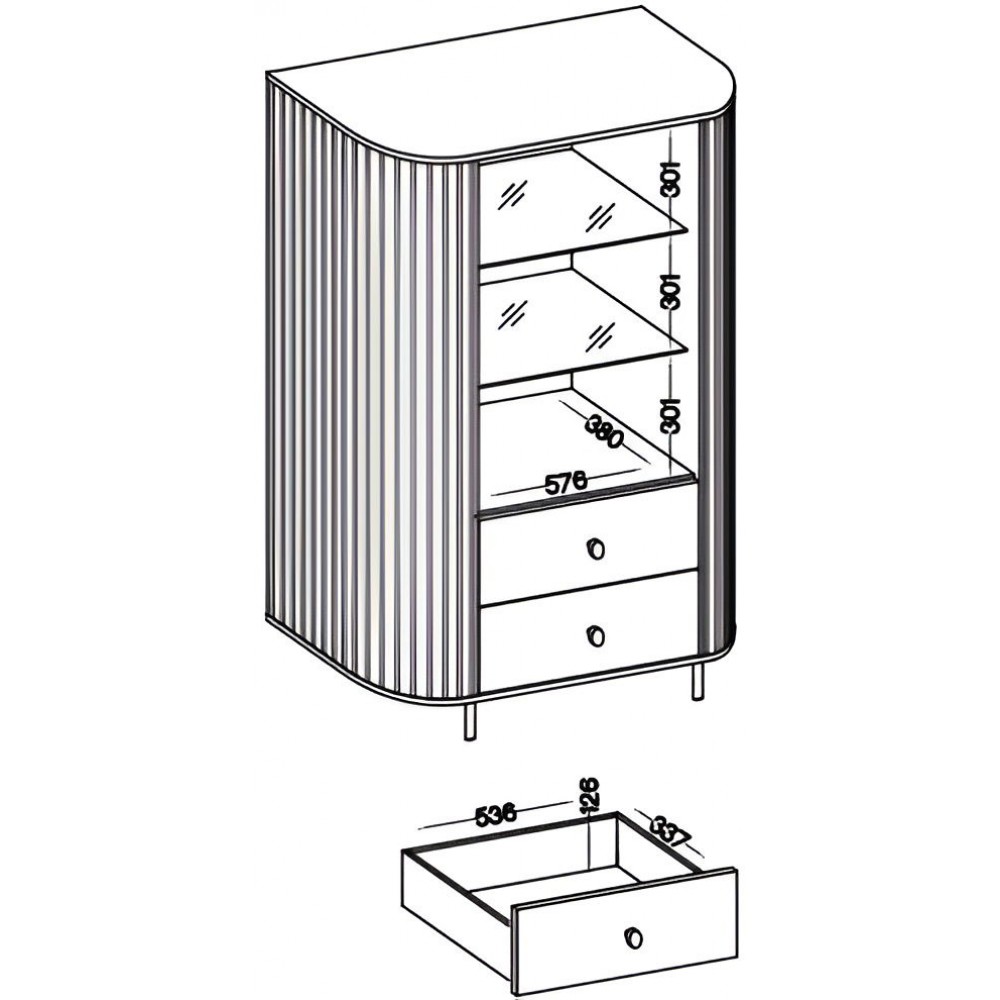 301
301
301
380
576
536
126
337