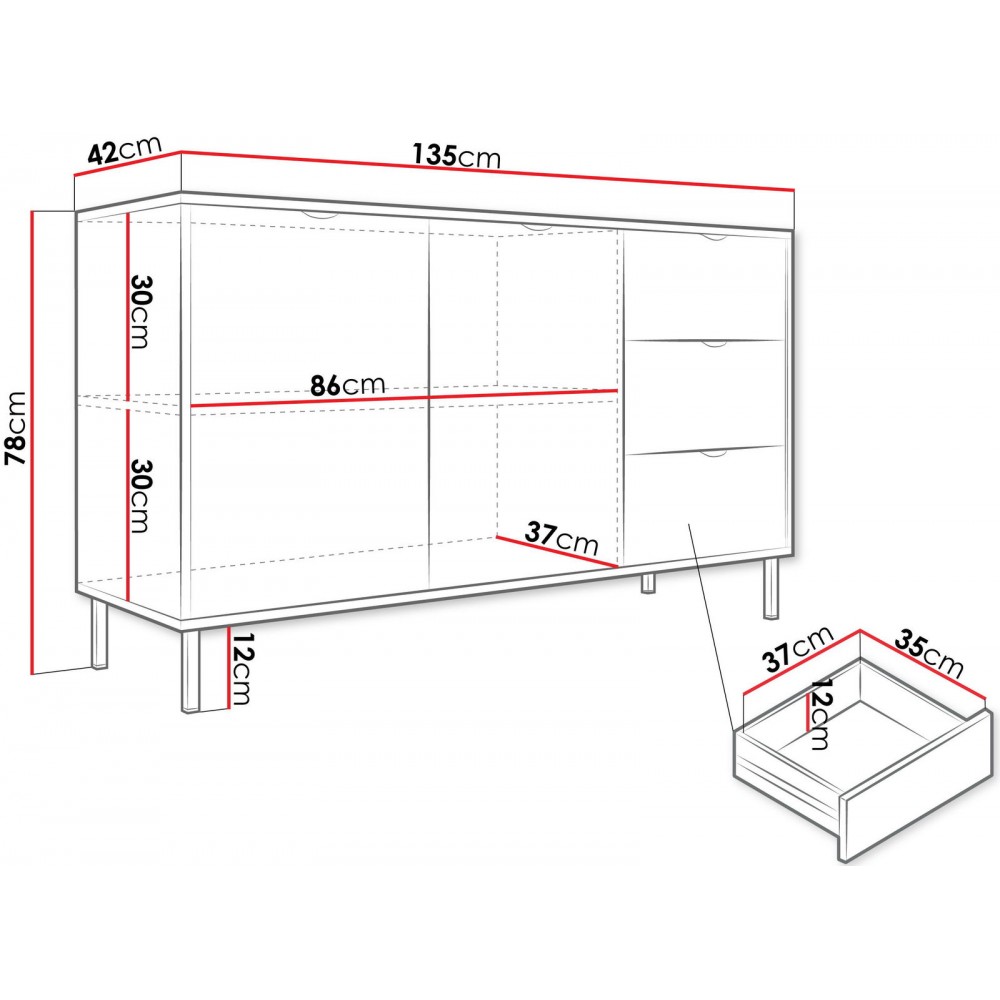 42cm
135cm
78cm
30cm
86cm
30cm
37cm
12cm
37cm
35cm
12cm