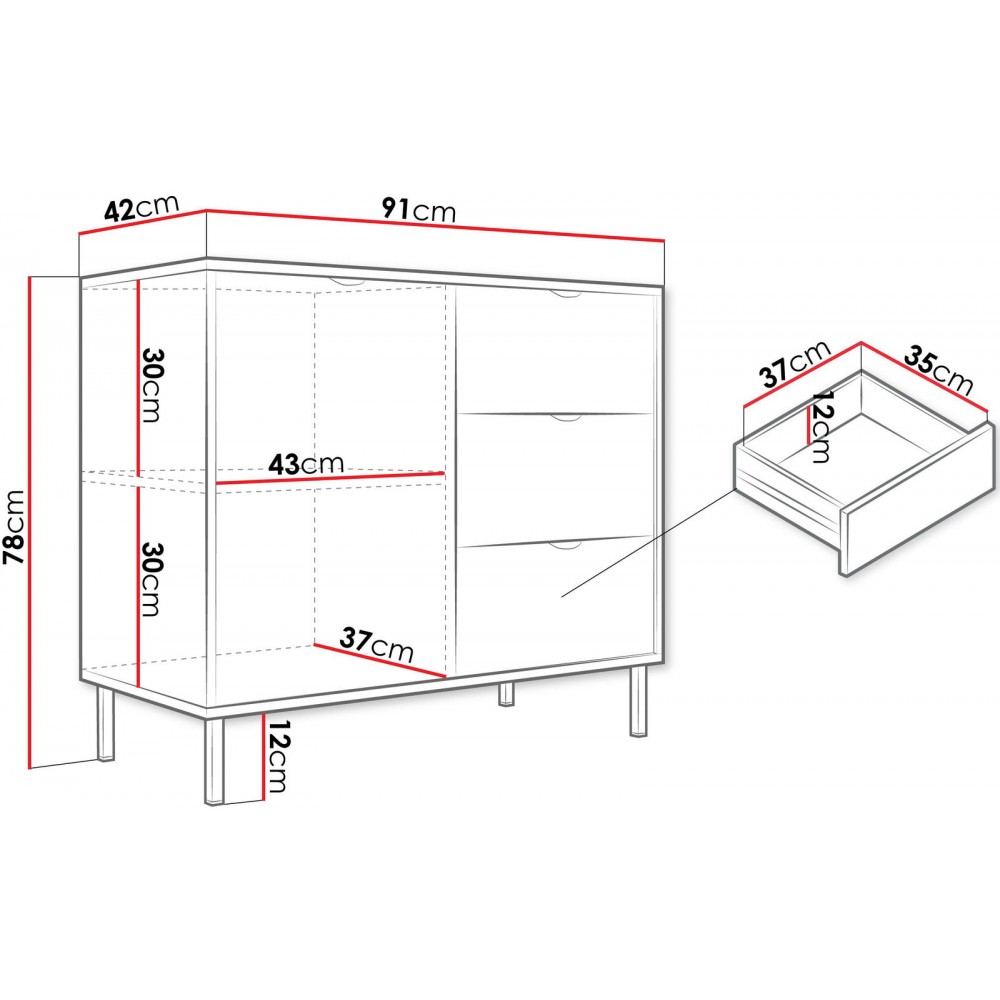 42cm
91cm
78cm
30cm
43cm
30cm
37cm
12cm
37cm
35cm
12cm