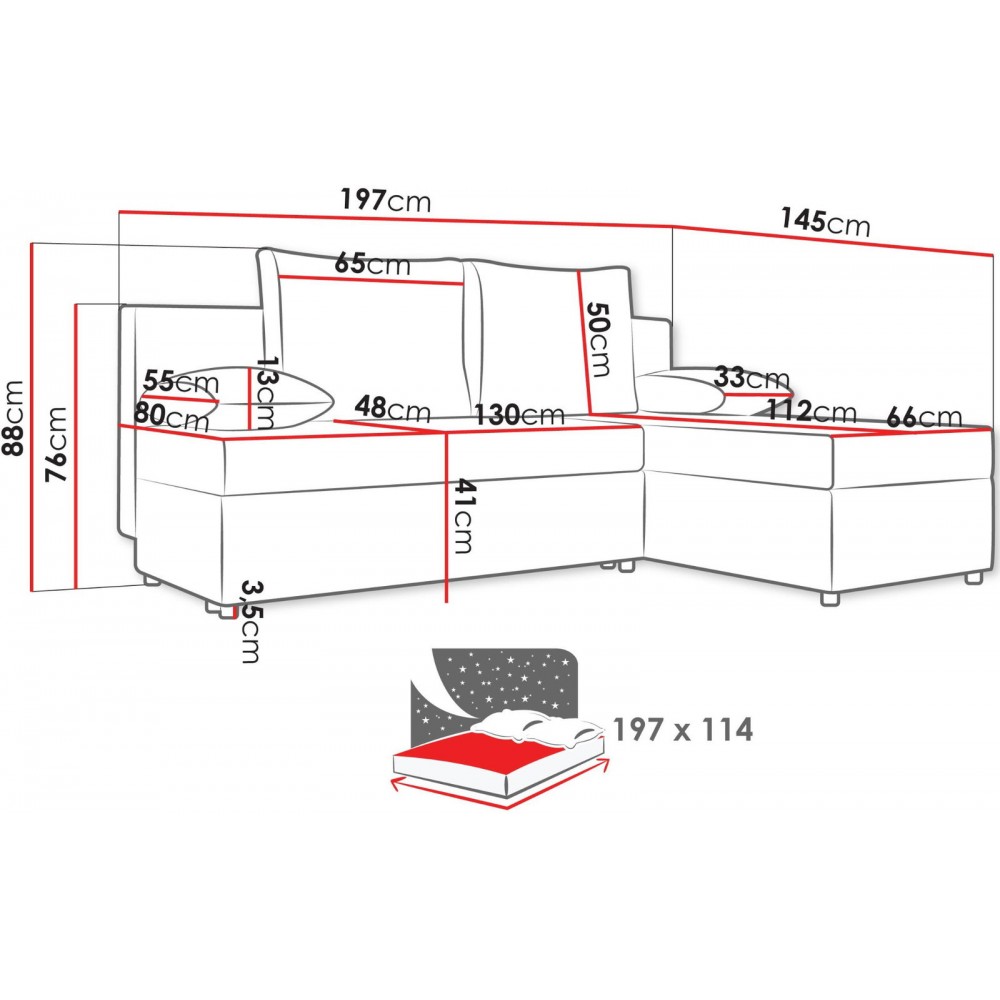 197cm
145cm
65cm
50cm
88cm
76cm
55cm
13cm
80cm
48cm
130cm
33cm
112cm
66cm
41cm
3,5cm
197 x 114