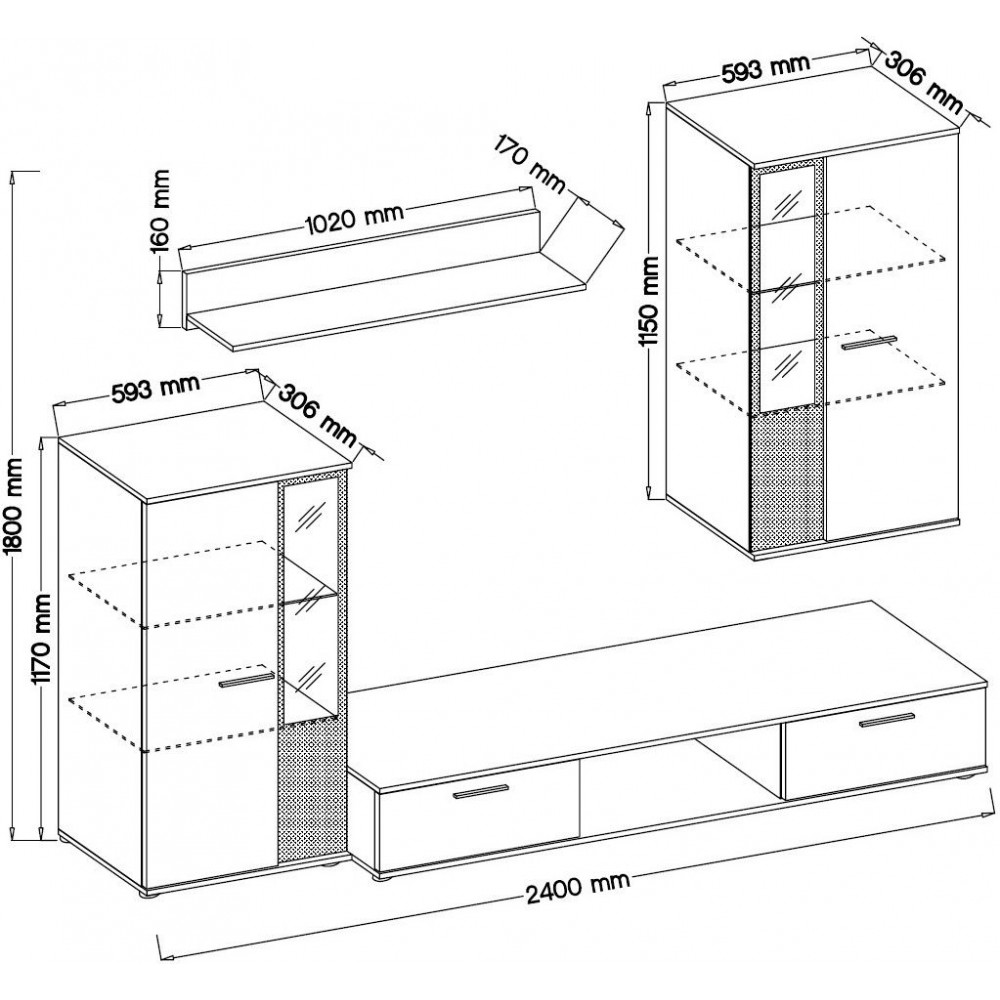 593 mm
306 mm
170 mm
160 mm
1020 mm
1150 mm
593 mm
306 mm
1800 mm
1170 mm
2400 mm