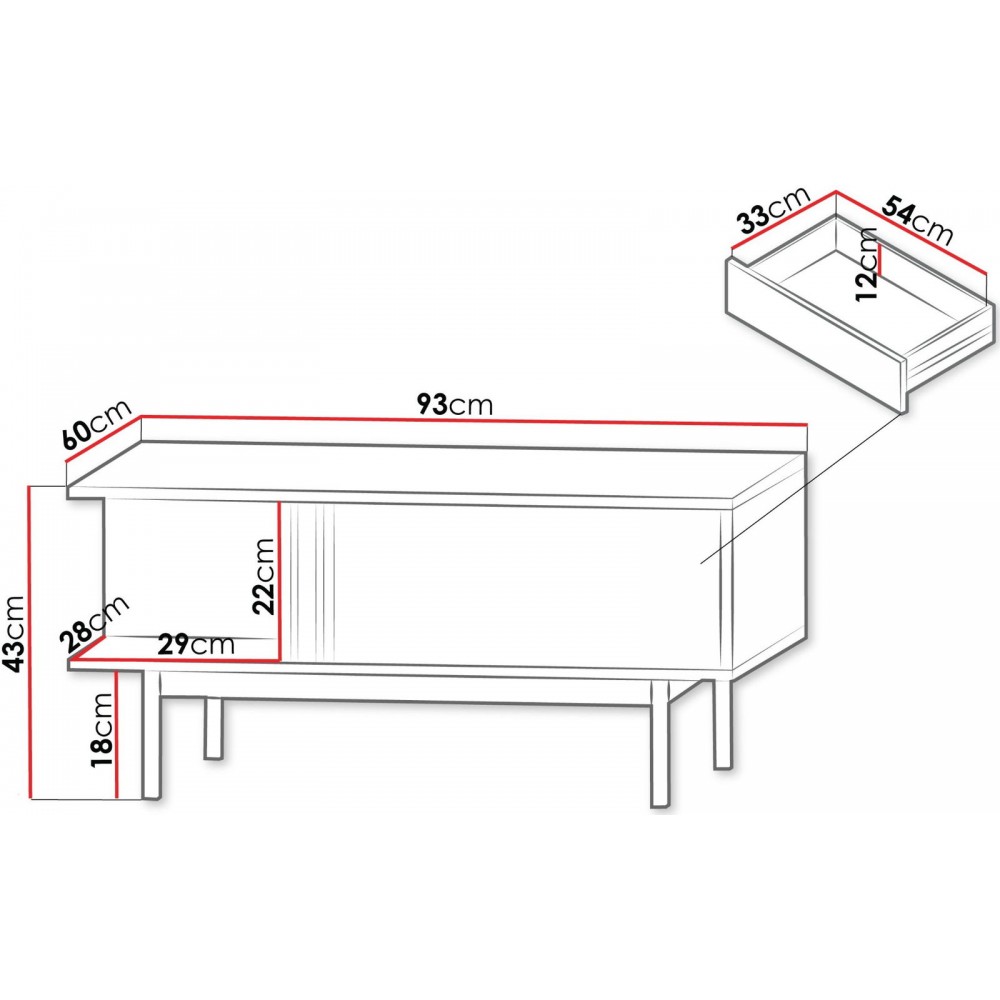 33cm
54cm
12cm
60cm
93cm
22cm
28cm
29cm
43cm
18cm