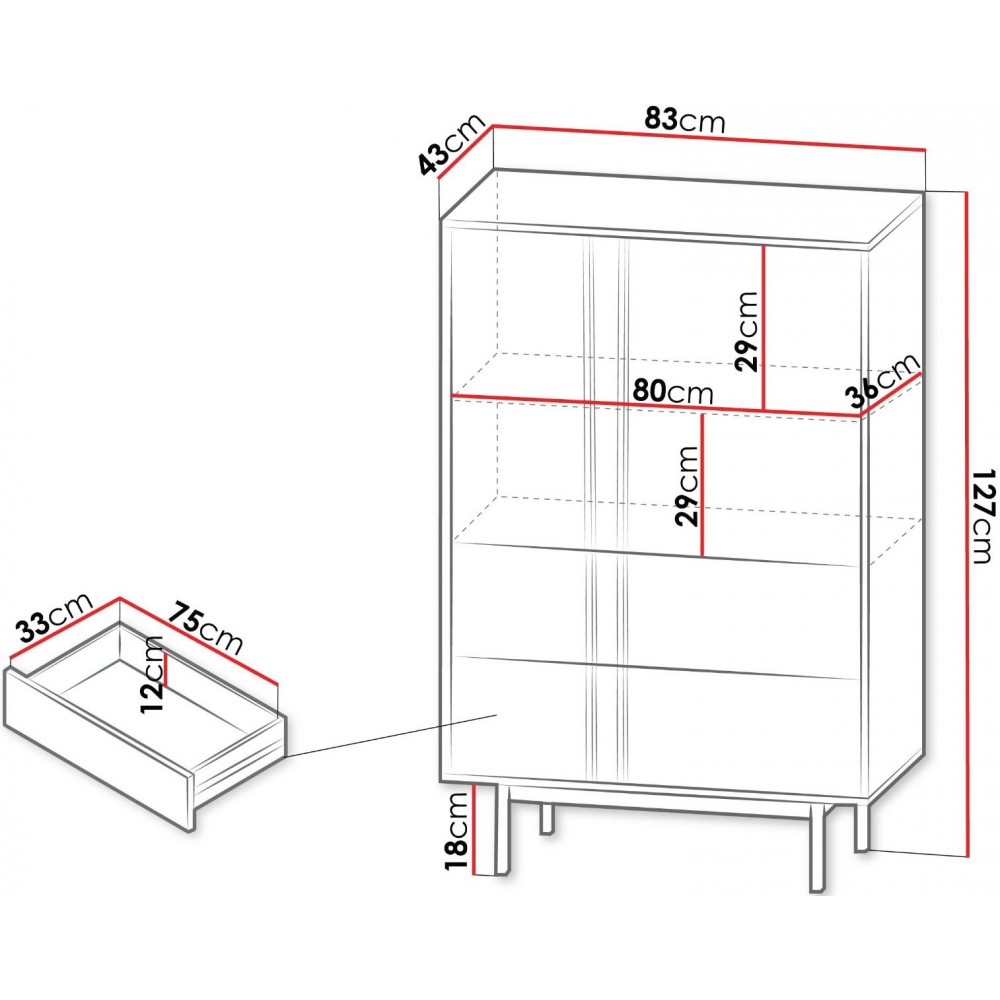 43cm
83cm
29cm
80cm
36cm
29cm
127cm
33cm
75cm
12cm
18cm