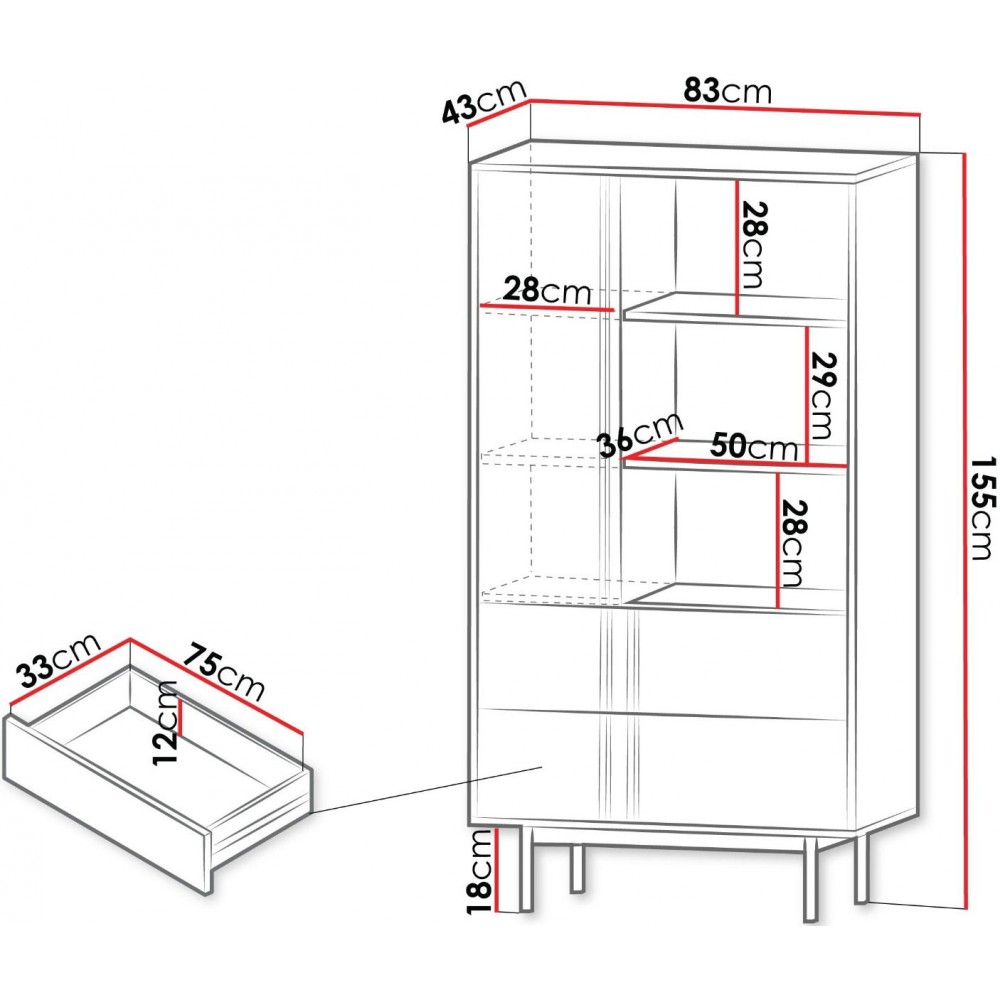 43cm
83cm
28cm
28cm
29cm
36cm
50cm
28cm
155cm
33cm
75cm
12cm
18cm