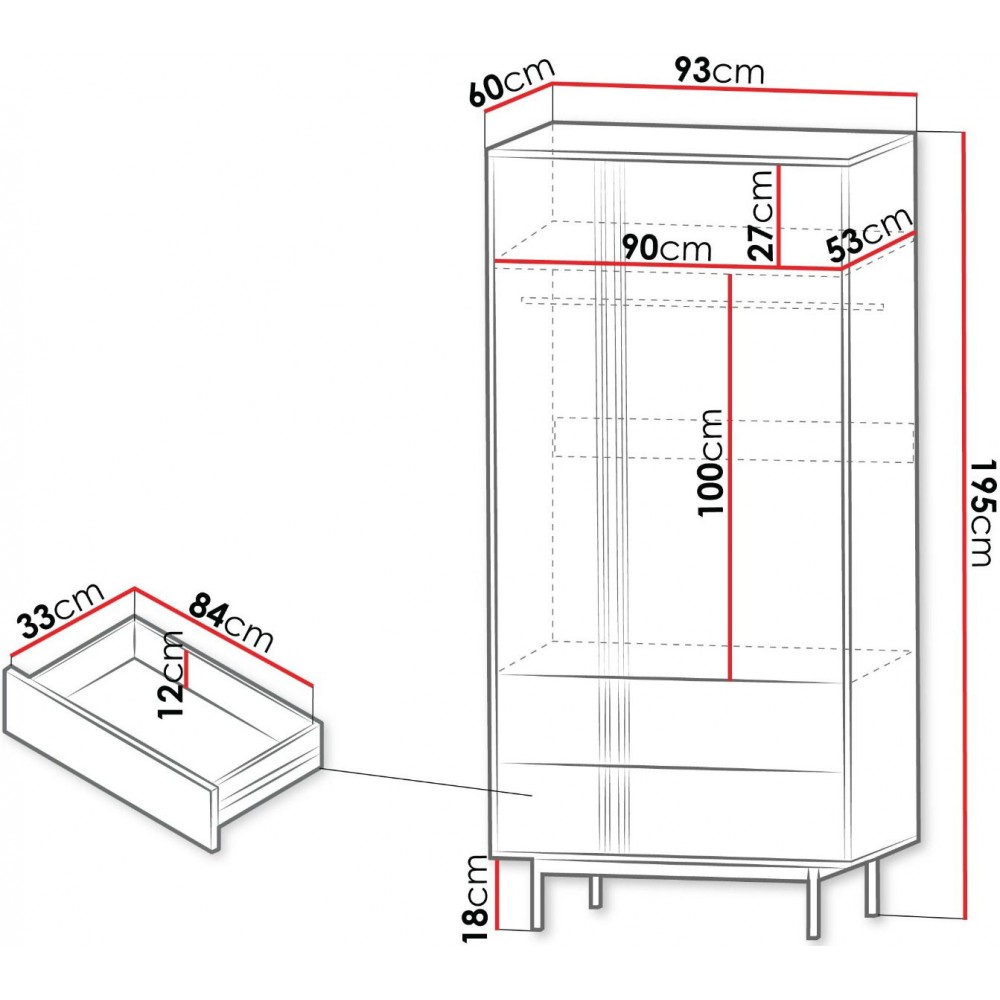 60cm
93cm
27cm
90cm
53cm
100cm
195cm
33cm
84cm
12cm
18cm