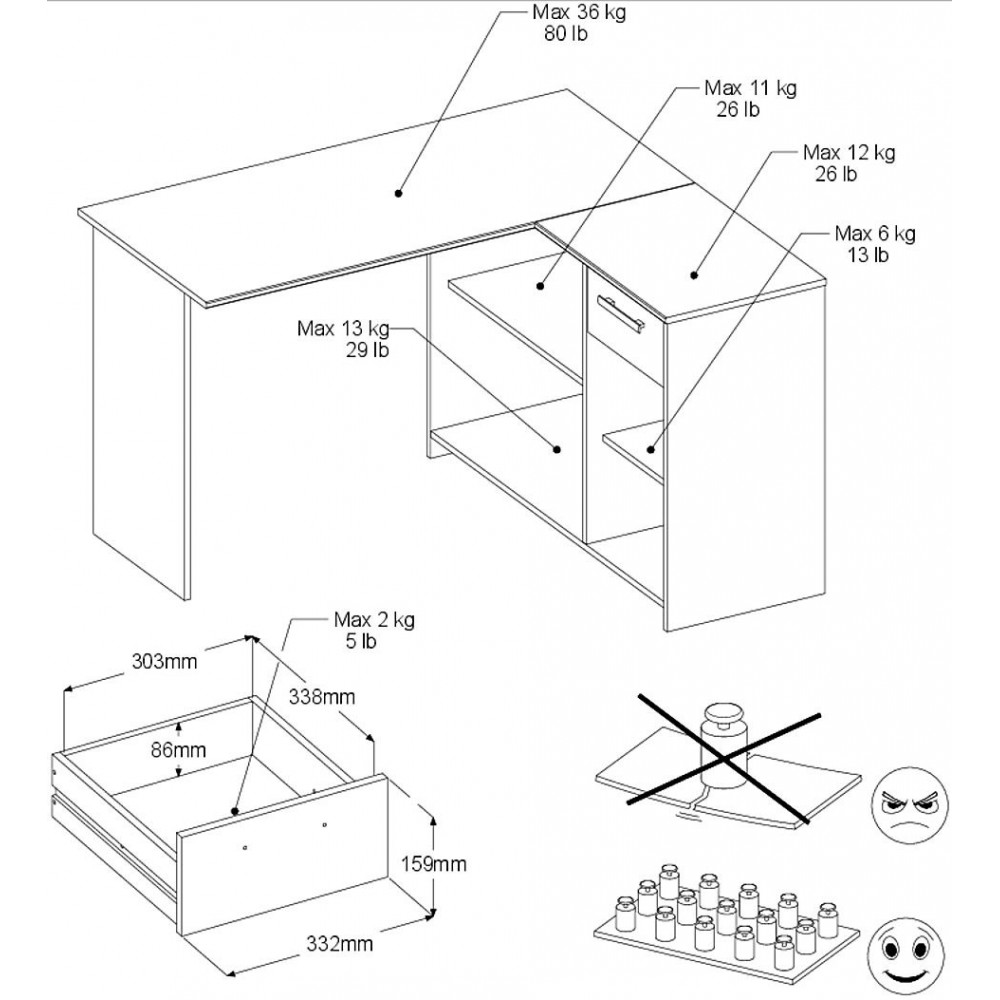 Max 36 kg
80 lb

Max 11 kg
26 lb

Max 12 kg
26 lb

Max 6 kg
13 lb

Max 13 kg
29 lb

Max 2 kg
5 lb

303mm

338mm

86mm

159mm

332mm