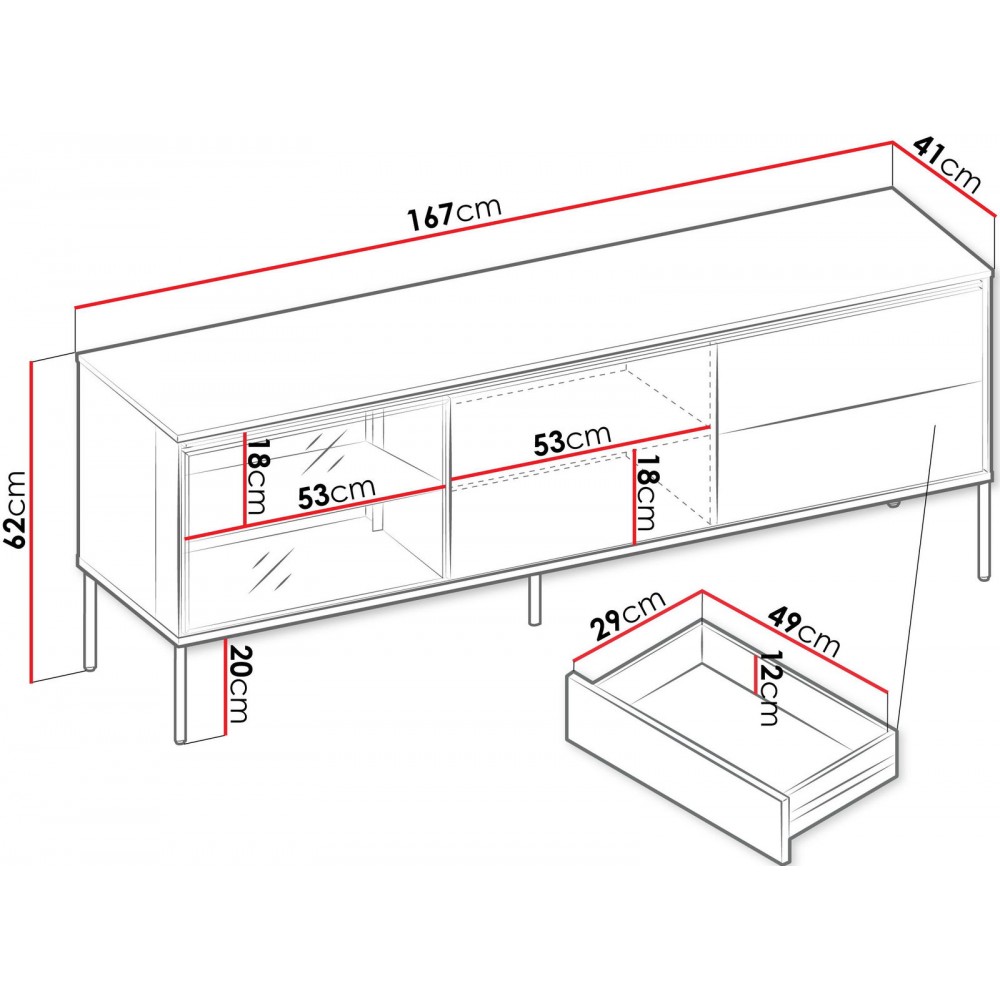 167cm
41cm
62cm
18cm
53cm
53cm
18cm
20cm
29cm
49cm
12cm