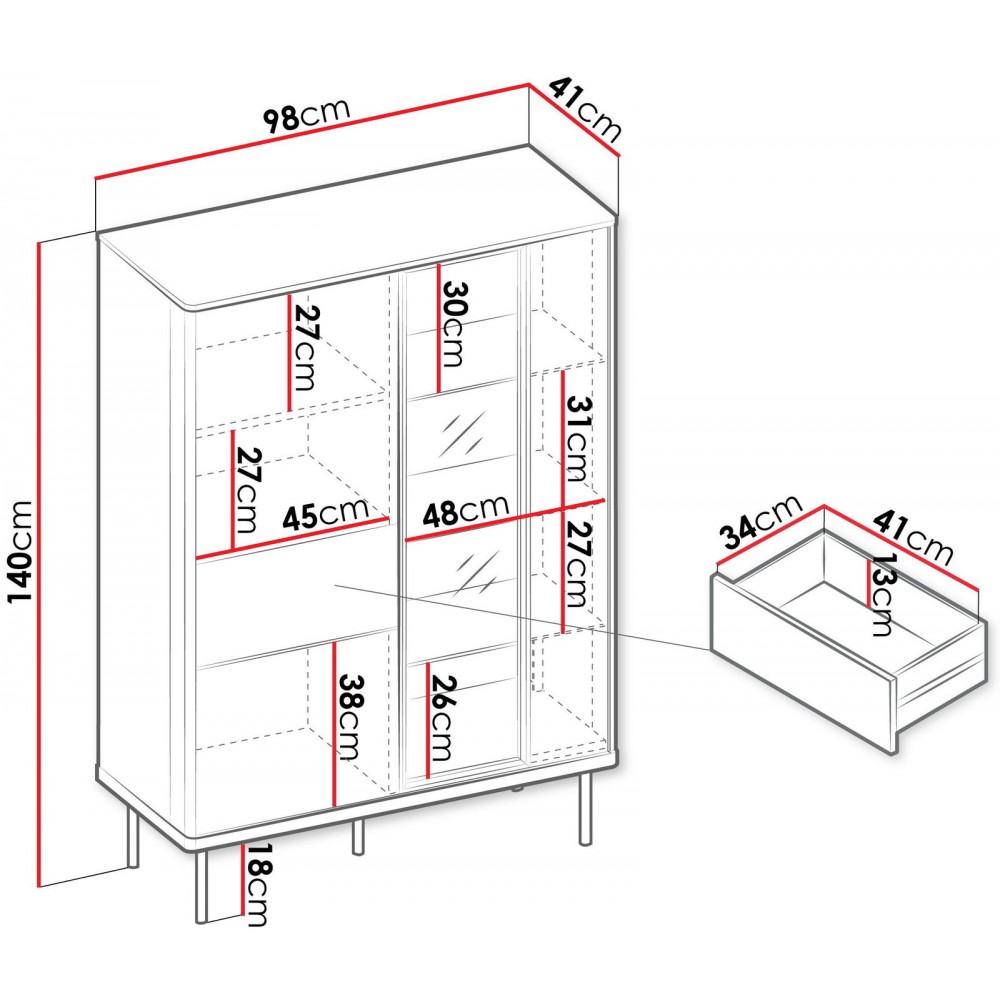 98cm
41cm
140cm
27cm
30cm
27cm
31cm
45cm
48cm
27cm
38cm
26cm
18cm
34cm
41cm
13cm