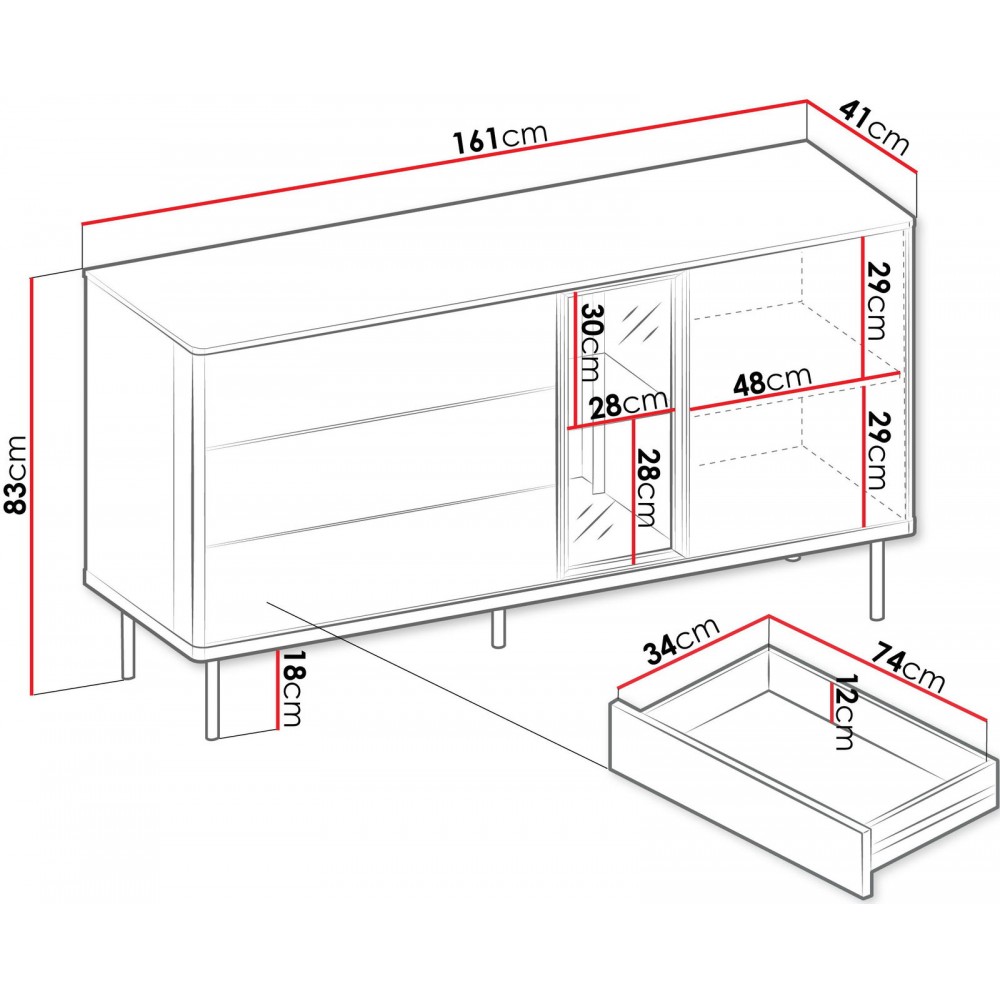 161cm
41cm
83cm
30cm
28cm
28cm
29cm
48cm
29cm
18cm
34cm
74cm
12cm