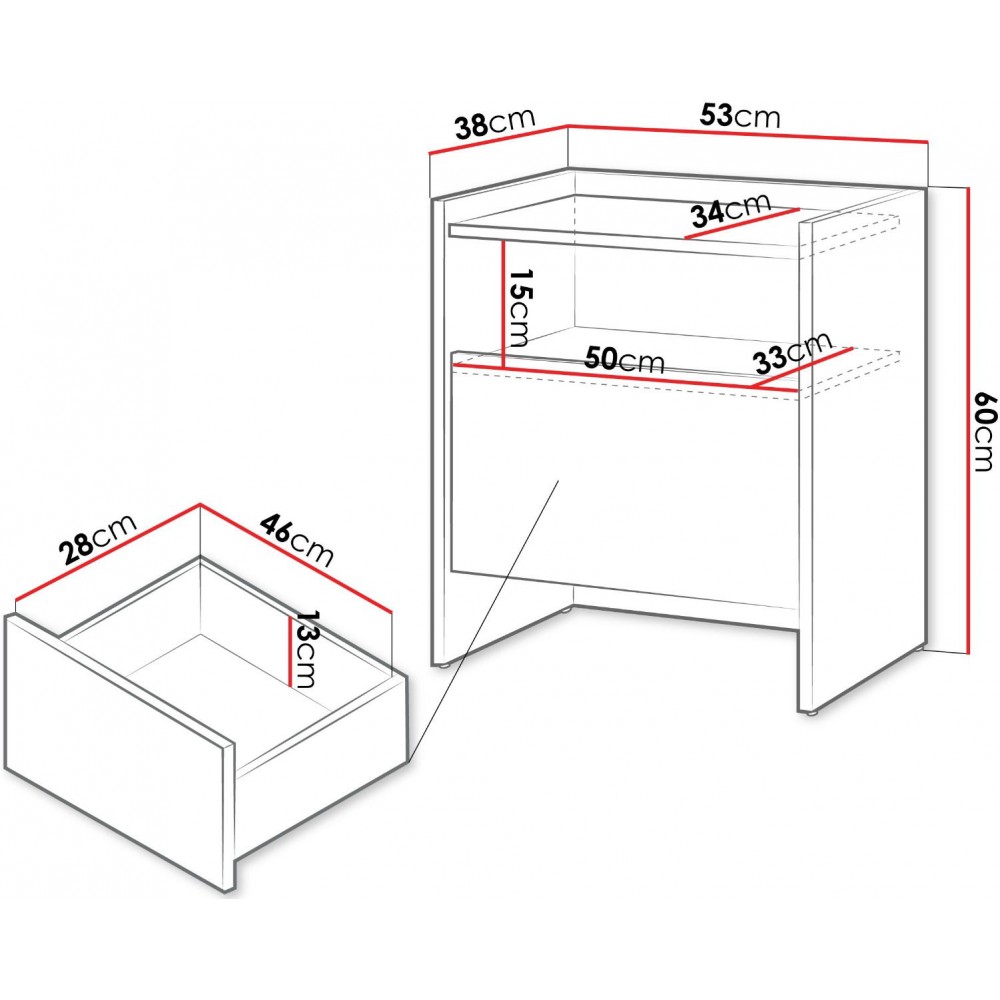 38cm
53cm
34cm
15cm
50cm
33cm
60cm
28cm
46cm
13cm