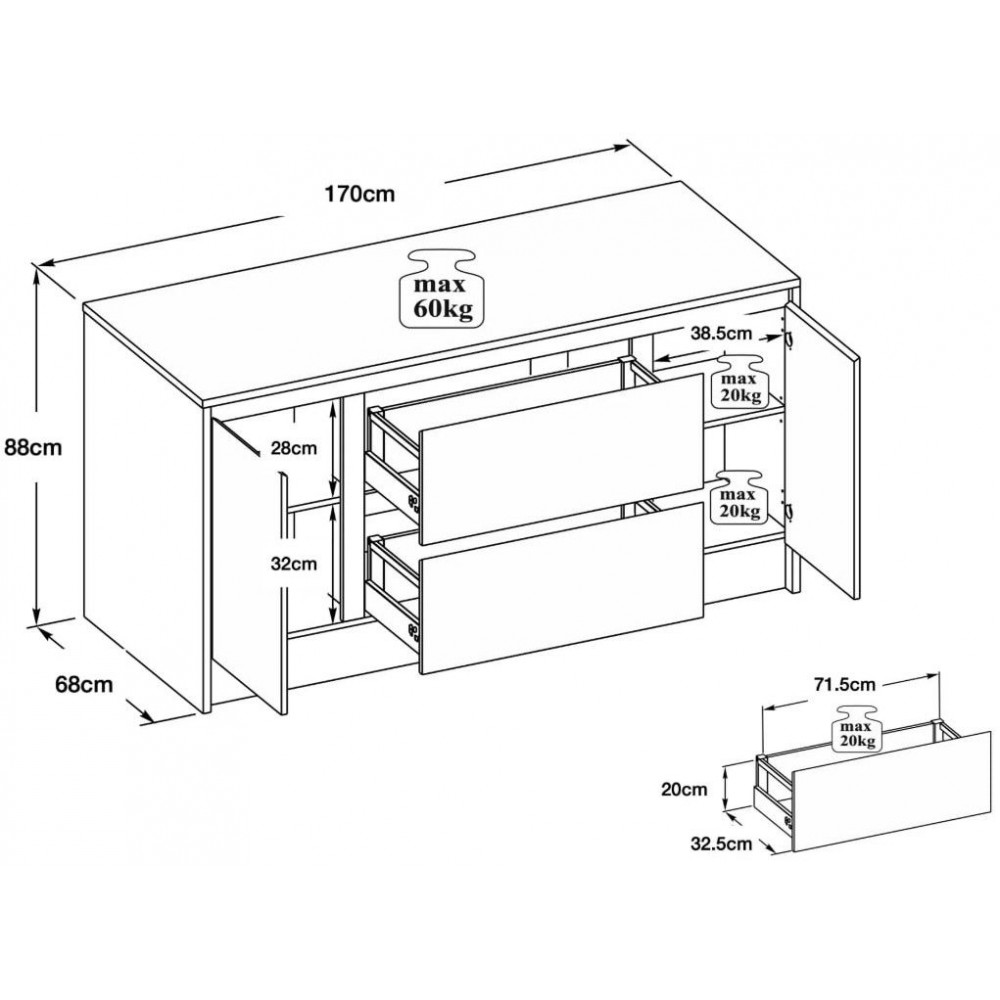 170cm

max
60kg

38.5cm

max
20kg

88cm

28cm

max
20kg

32cm

68cm

71.5cm

max
20kg

20cm

32.5cm