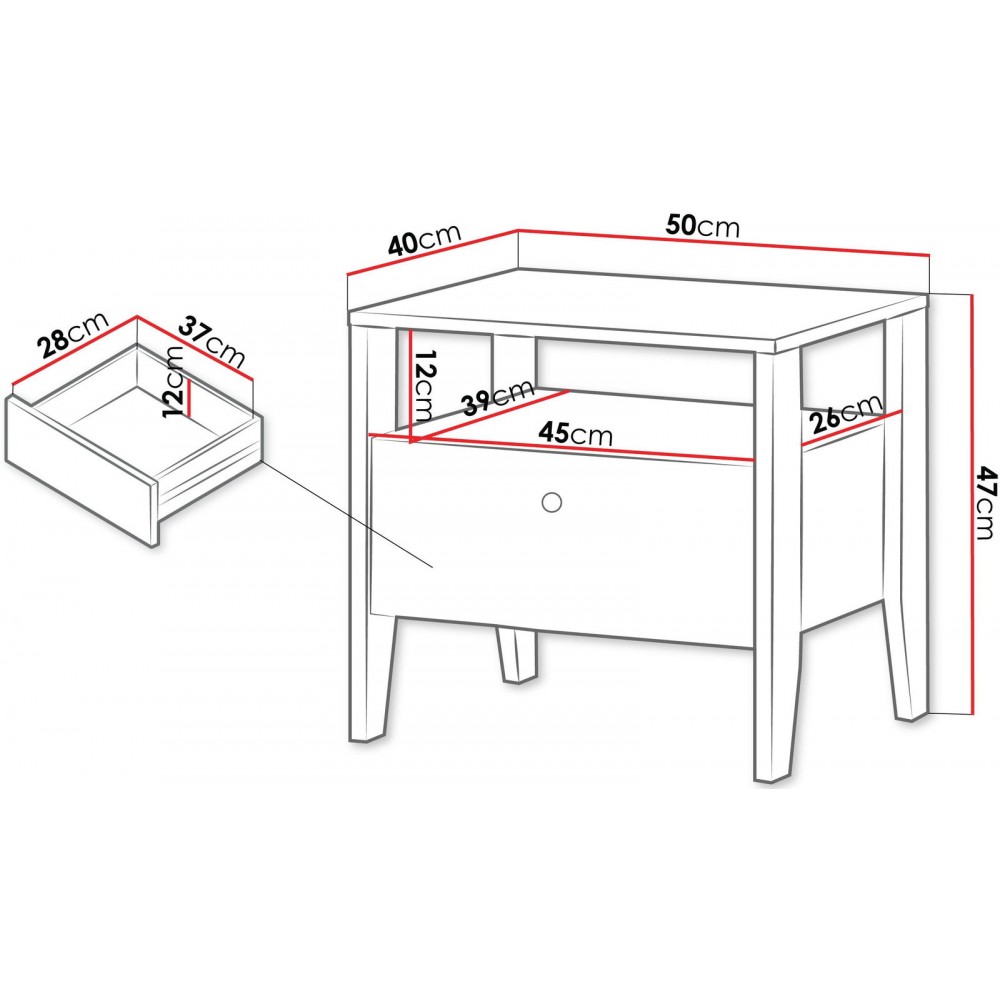 28cm
37cm
12cm
40cm
50cm
12cm
39cm
45cm
26cm
47cm