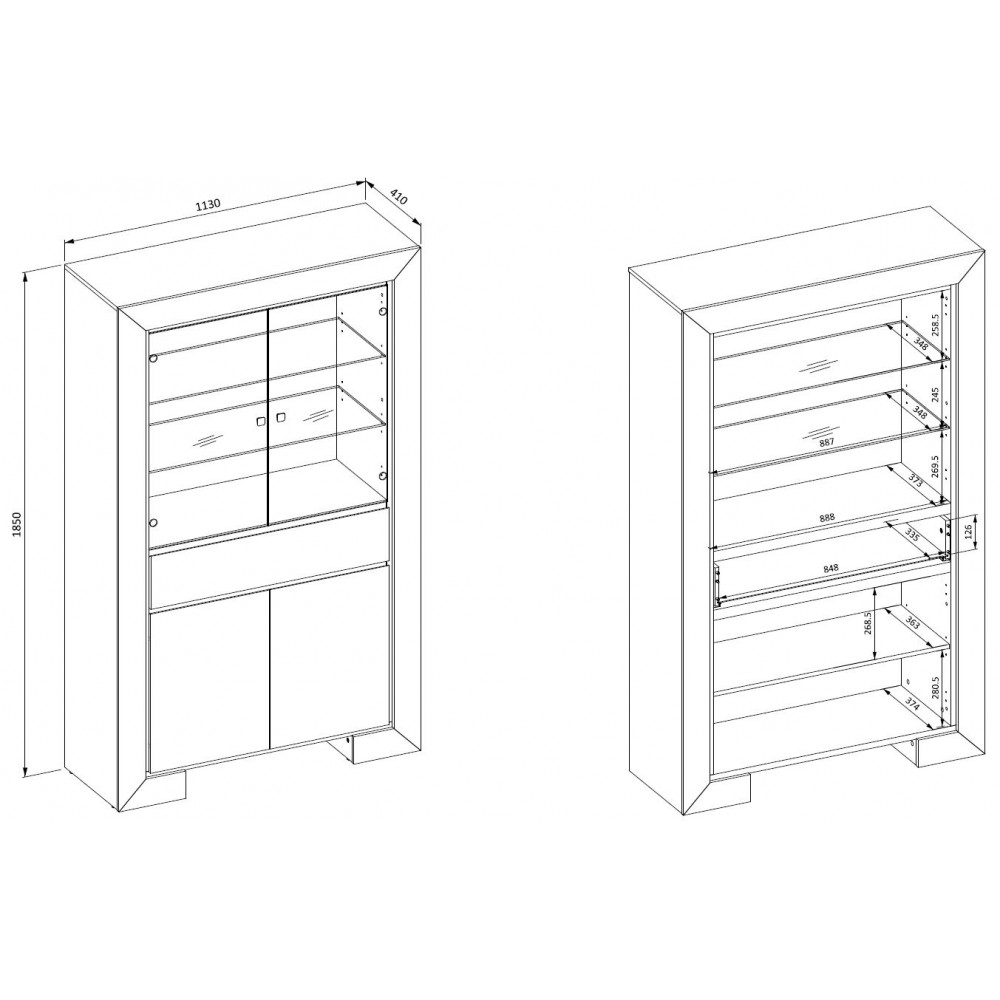 1130
410
1850
258.5
348
245
348
887
269.5
373
888
335
126
848
268.5
363
280.5
374