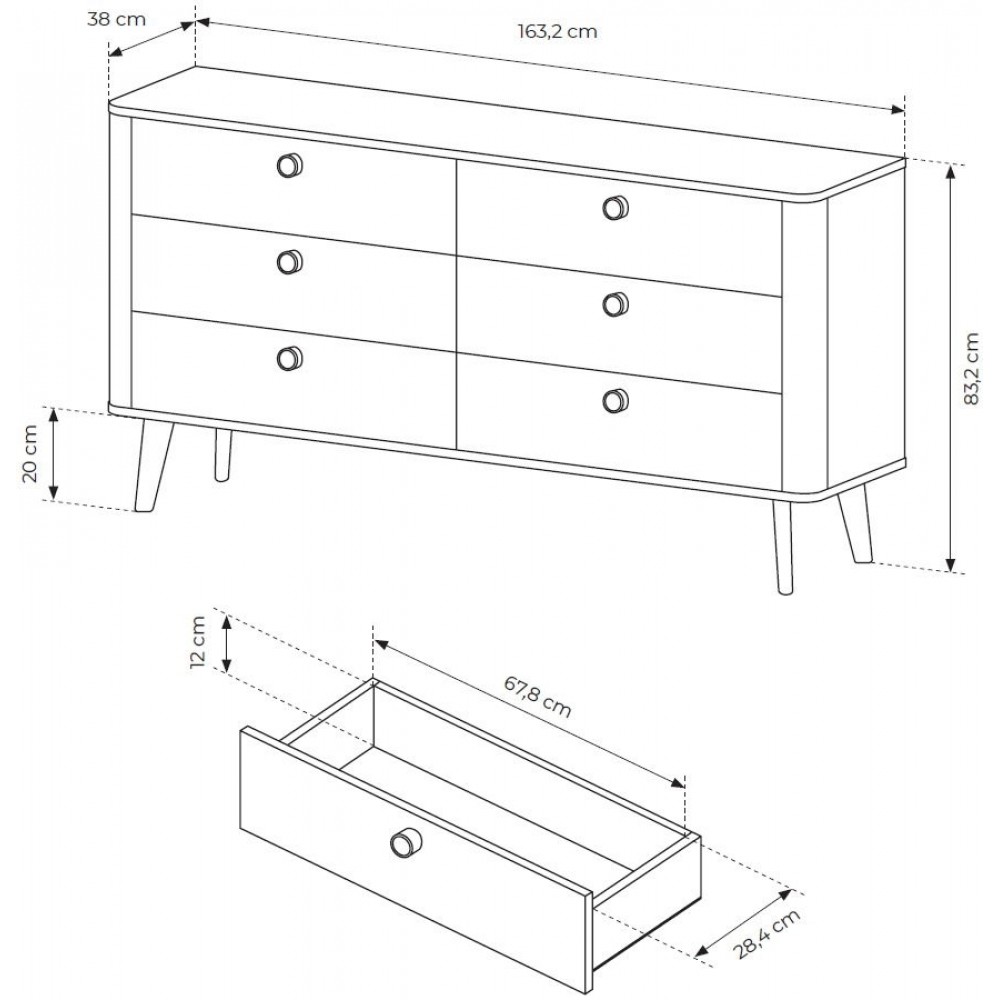 38 cm
163,2 cm
83,2 cm
20 cm
12 cm
67,8 cm
28,4 cm