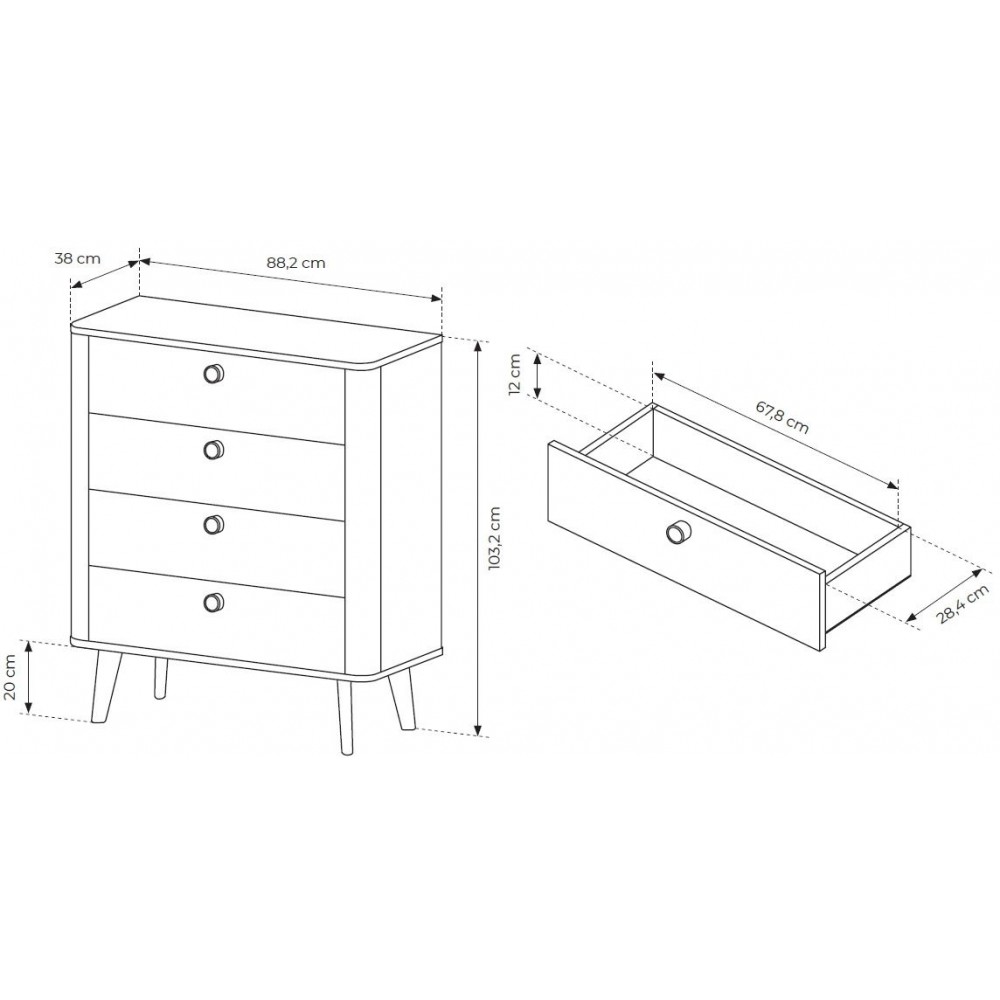 38 cm
88,2 cm
103,2 cm
20 cm
12 cm
67,8 cm
28,4 cm