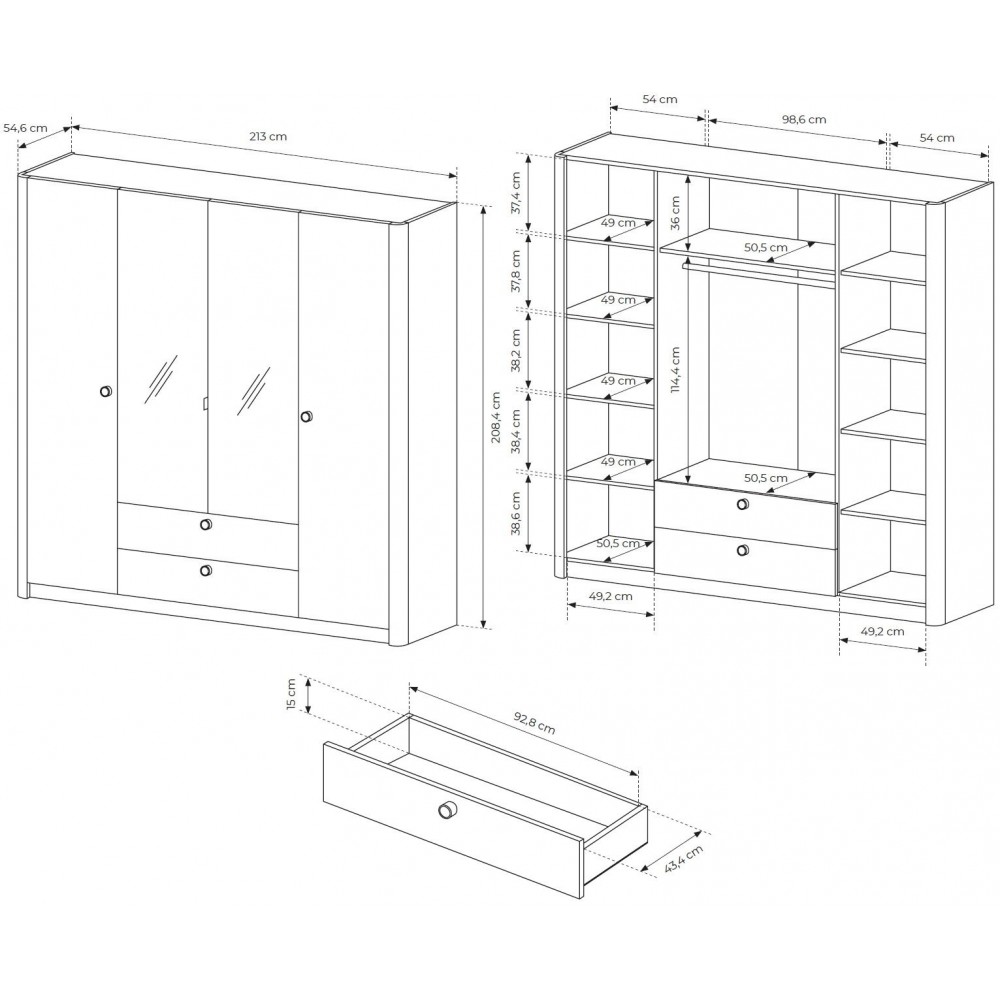 54,6 cm
213 cm
208,4 cm
54 cm
98,6 cm
54 cm
37,4 cm
37,8 cm
38,2 cm
38,4 cm
38,6 cm
49 cm
49 cm
49 cm
49 cm
50,5 cm
36 cm
50,5 cm
114,4 cm
50,5 cm
49,2 cm
49,2 cm
15 cm
92,8 cm
43,4 cm