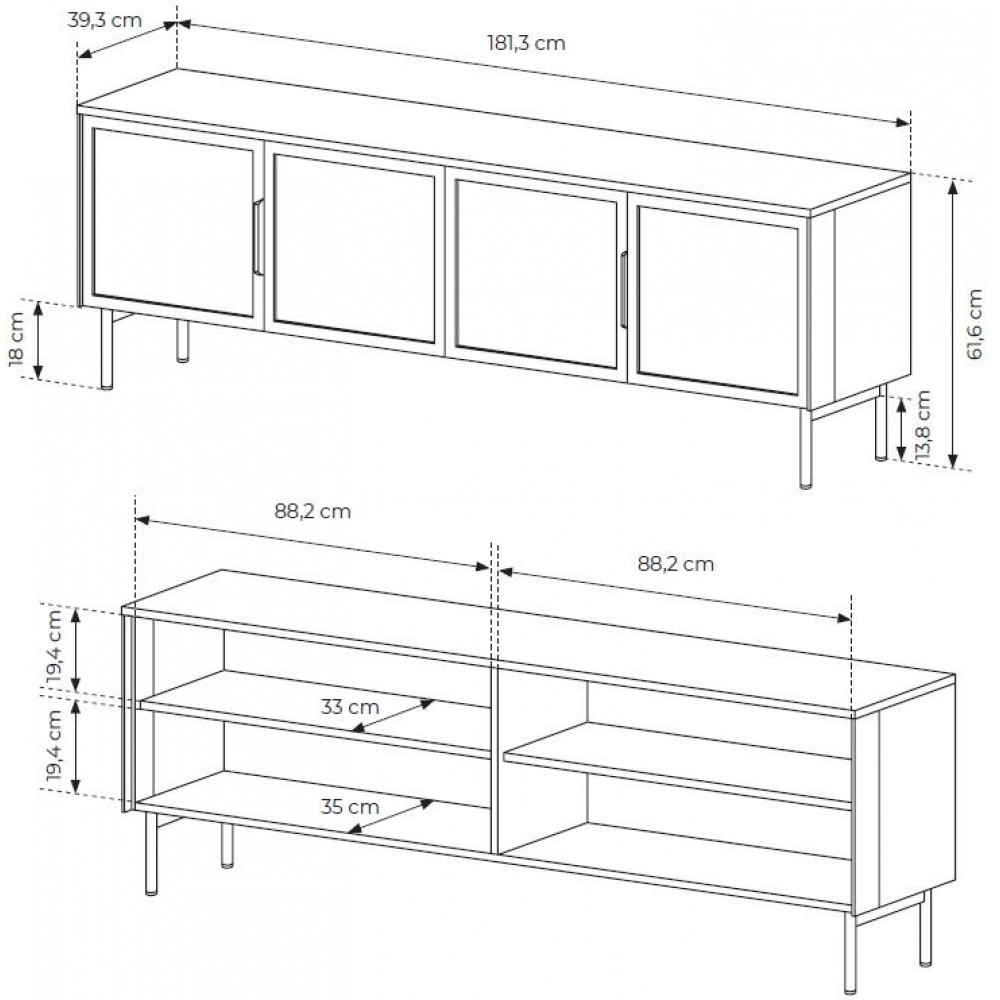 39,3 cm
181,3 cm
18 cm
61,6 cm
13,8 cm
88,2 cm
88,2 cm
19,4 cm
19,4 cm
33 cm
35 cm