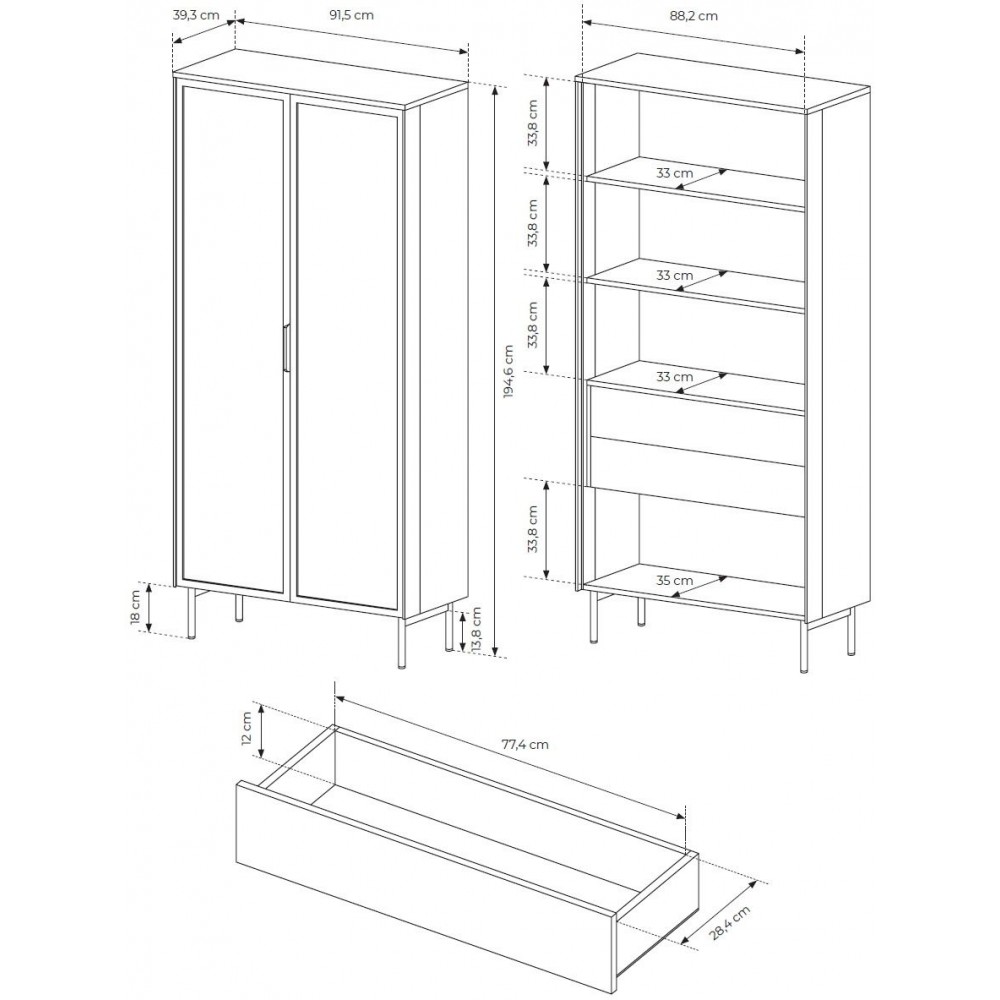 39,3 cm
91,5 cm
194,6 cm
18 cm
13,8 cm
88,2 cm
33,8 cm
33 cm
33,8 cm
33 cm
33,8 cm
33 cm
33,8 cm
35 cm
12 cm
77,4 cm
28,4 cm