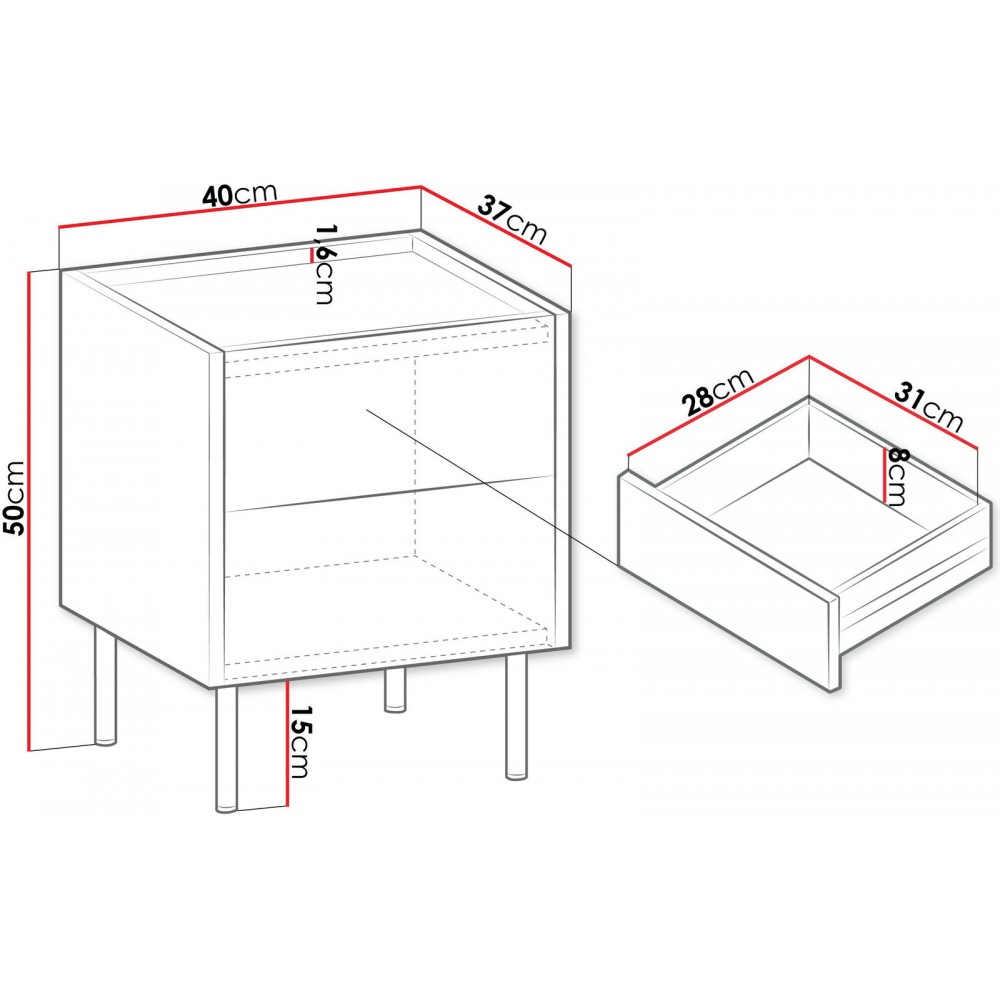 40cm
37cm
1,6cm
50cm
15cm
28cm
31cm
8cm