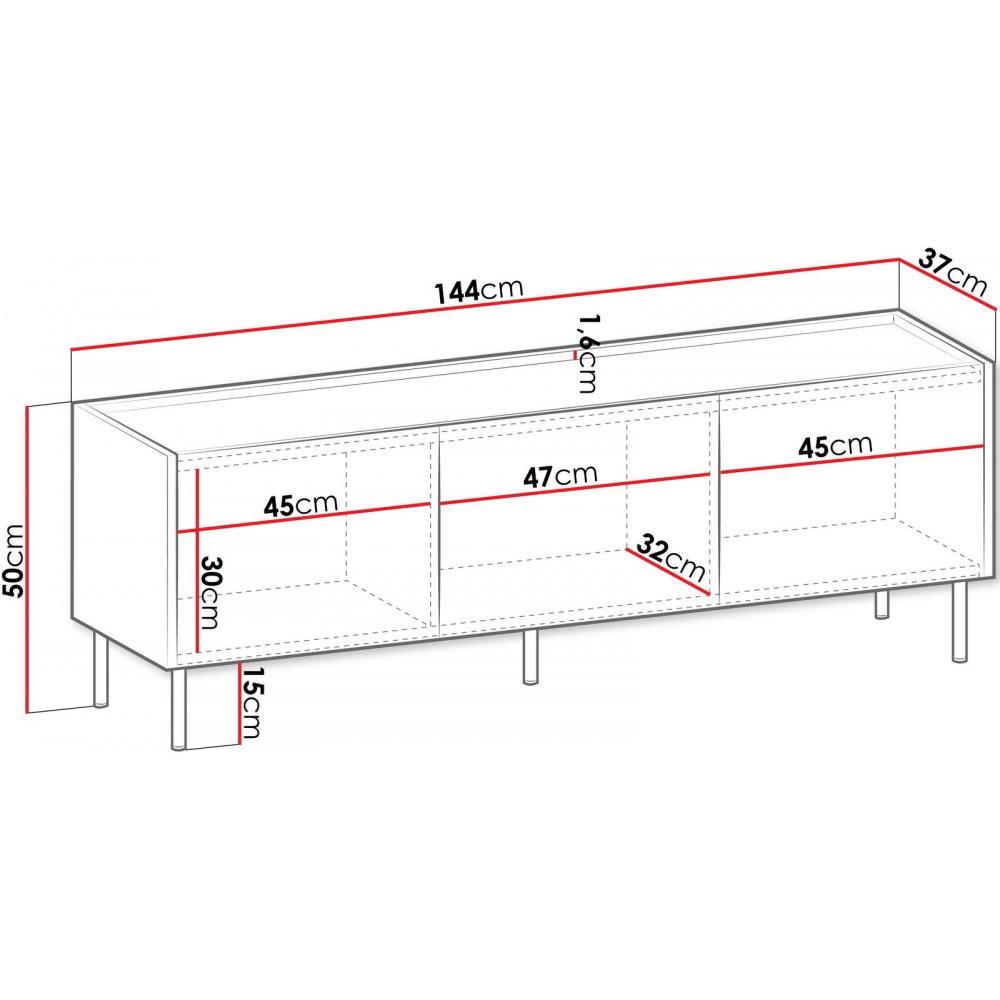 144cm
37cm
1,6cm
50cm
45cm
47cm
45cm
30cm
32cm
15cm