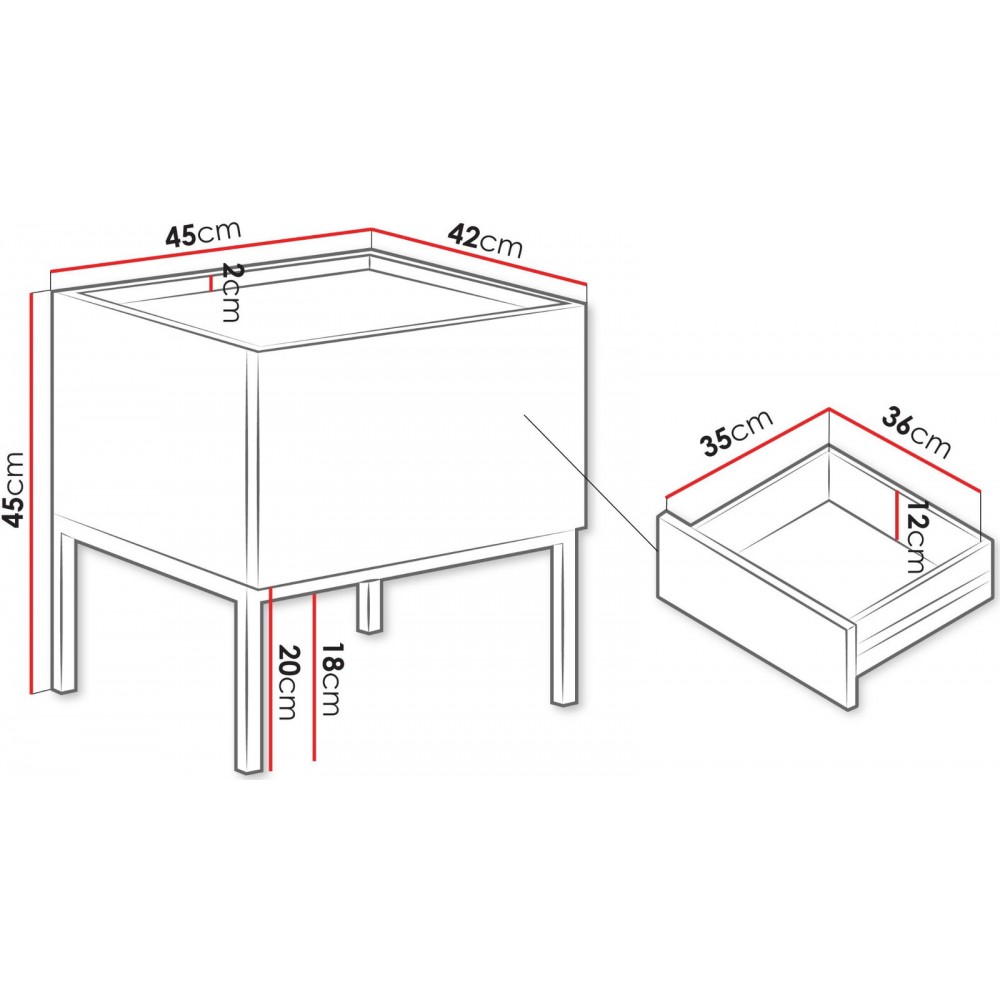 45cm
42cm
2cm
45cm
20cm
18cm
35cm
36cm
12cm