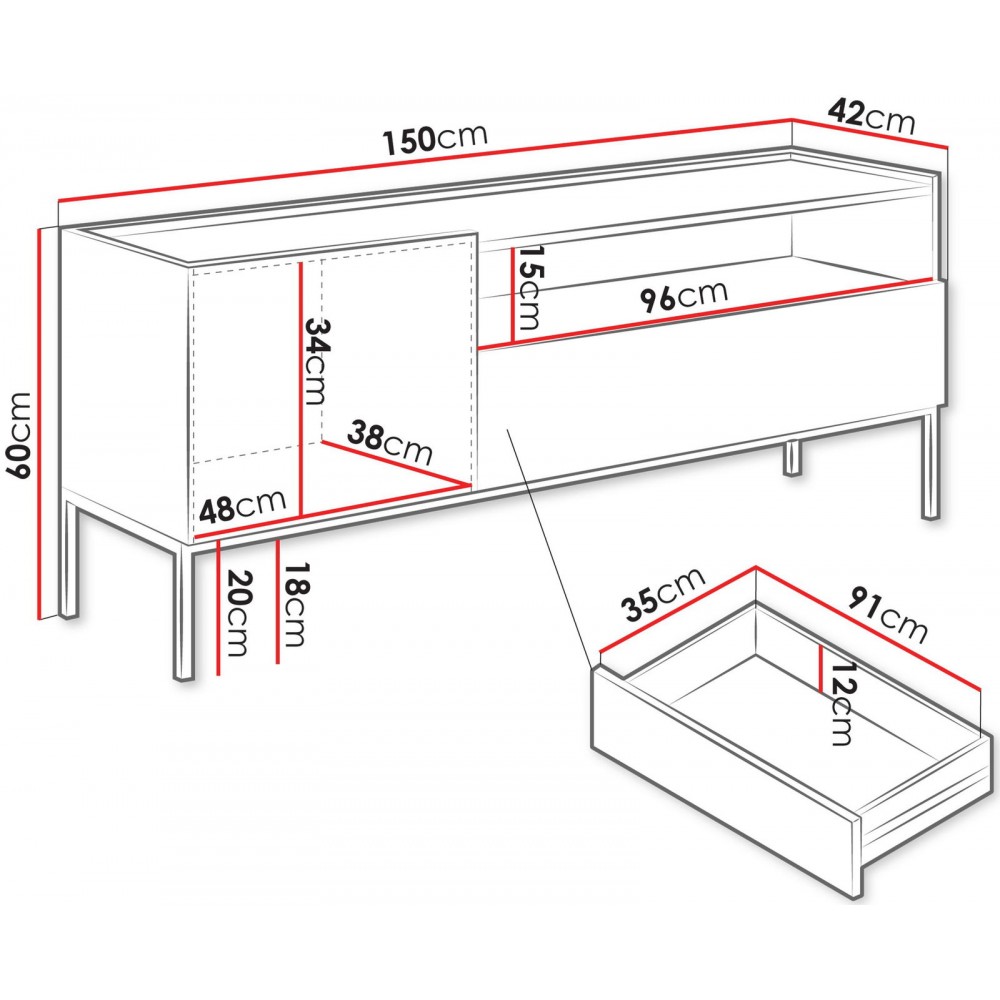 150cm
42cm
60cm
15cm
96cm
34cm
38cm
48cm
20cm
18cm
35cm
91cm
12cm