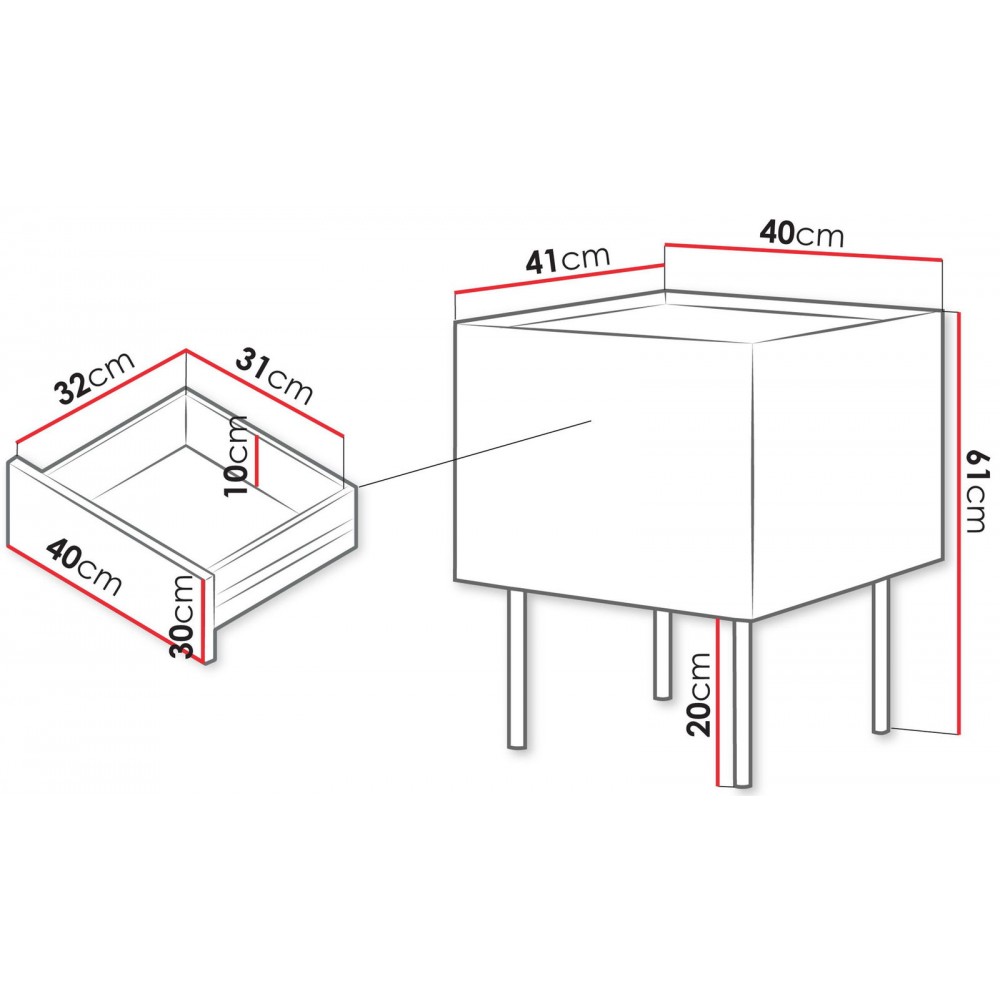 32cm
31cm
10cm
40cm
30cm
41cm
40cm
61cm
20cm