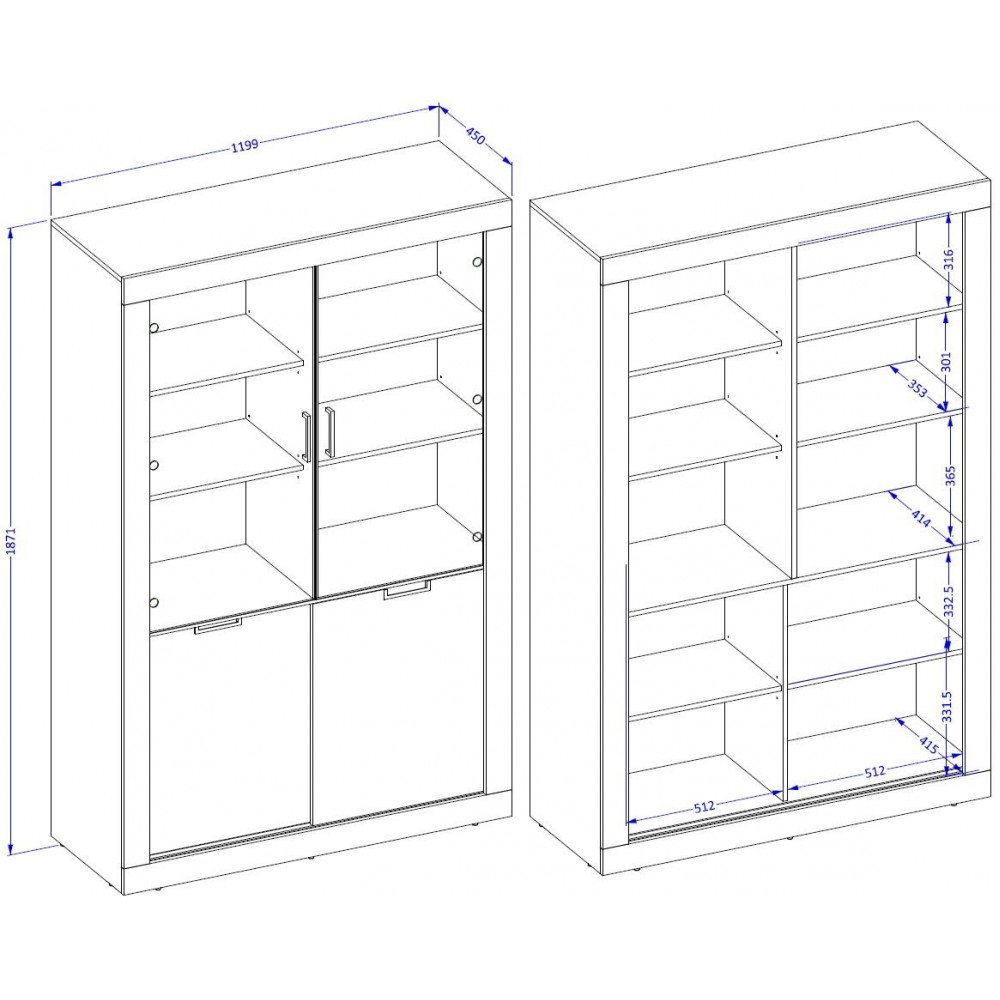 1199
450
1871
316
301
353
365
414
332.5
331.5
415
512
512