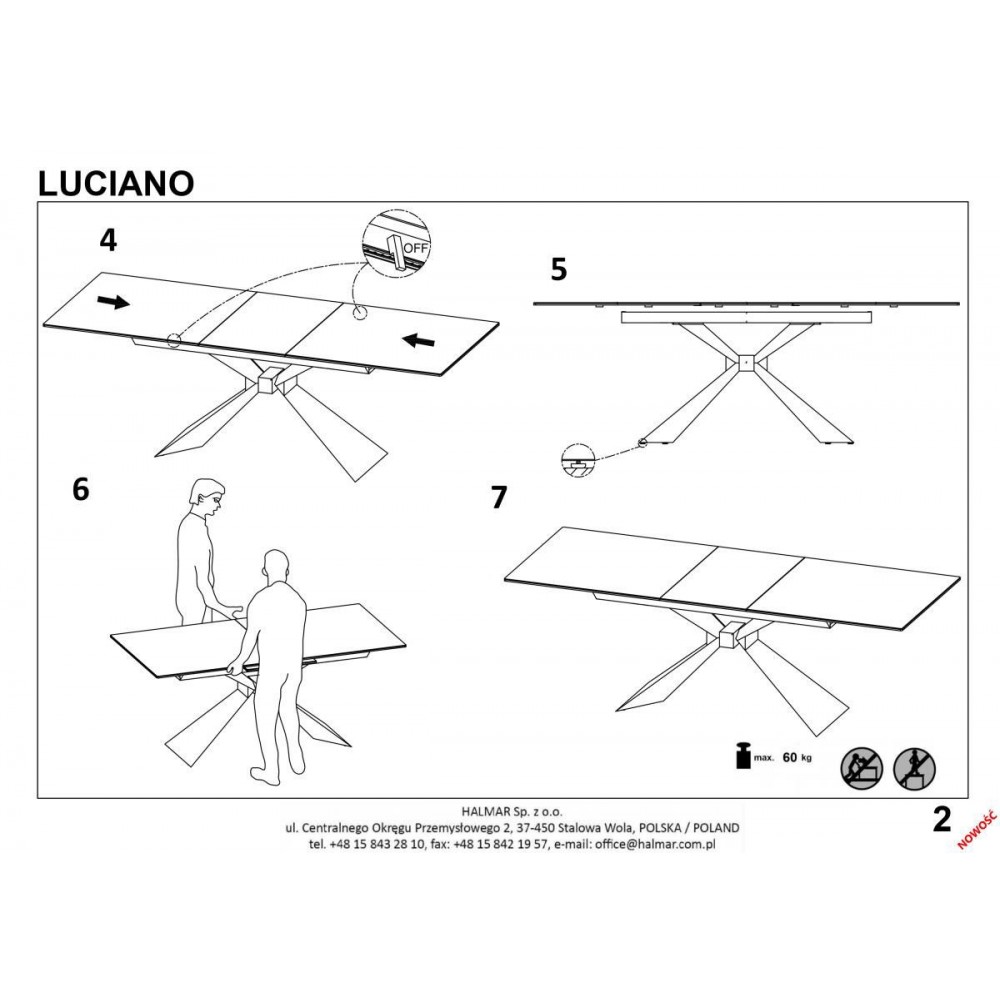 LUCIANO

4

OFF

5

6

7

max. 60 kg

HALMAR Sp. z o.o.
ul. Centralnego Okręgu Przemysłowego 2, 37-450 Stalowa Wola, POLSKA / POLAND
tel. +48 15 843 28 10, fax: +48 15 842 19 57, e-mail: office@halmar.com.pl

2

NOWOŚĆ