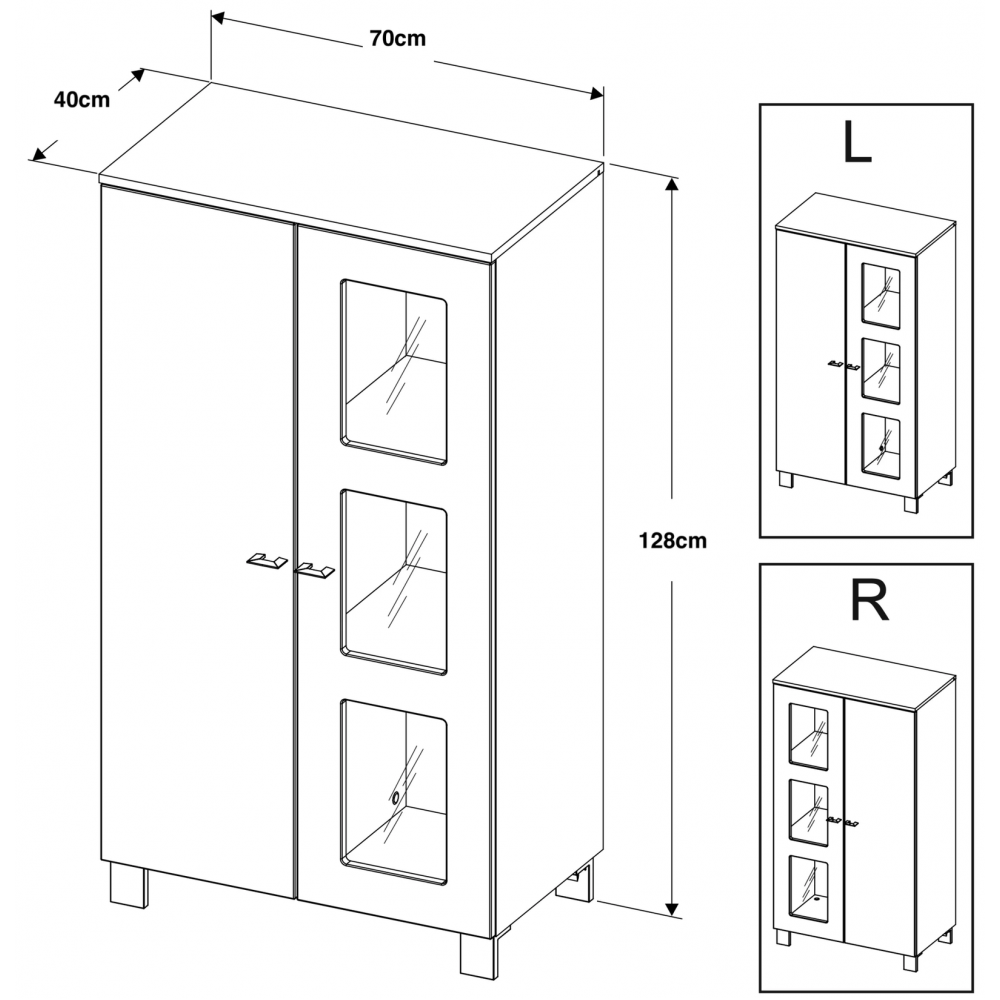 70cm
40cm
128cm
L
R