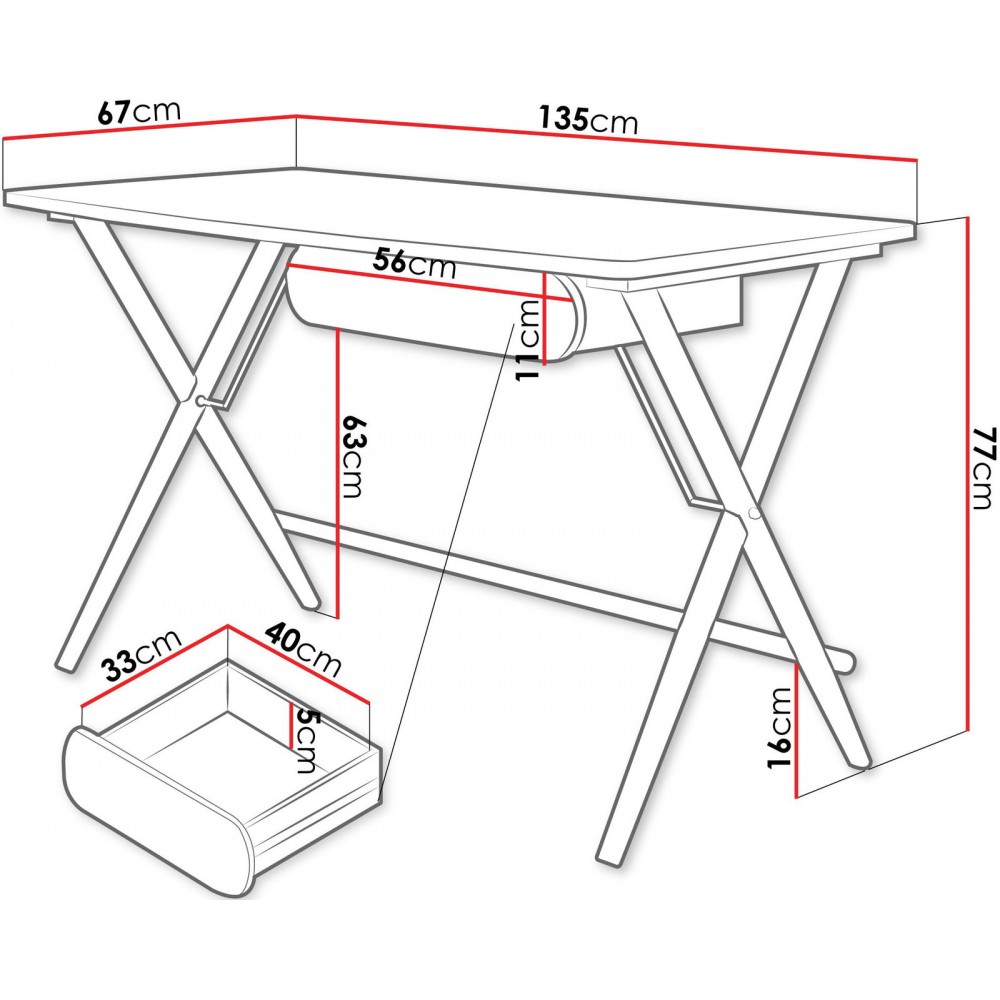 67cm
135cm
56cm
11cm
63cm
77cm
33cm
40cm
5cm
16cm