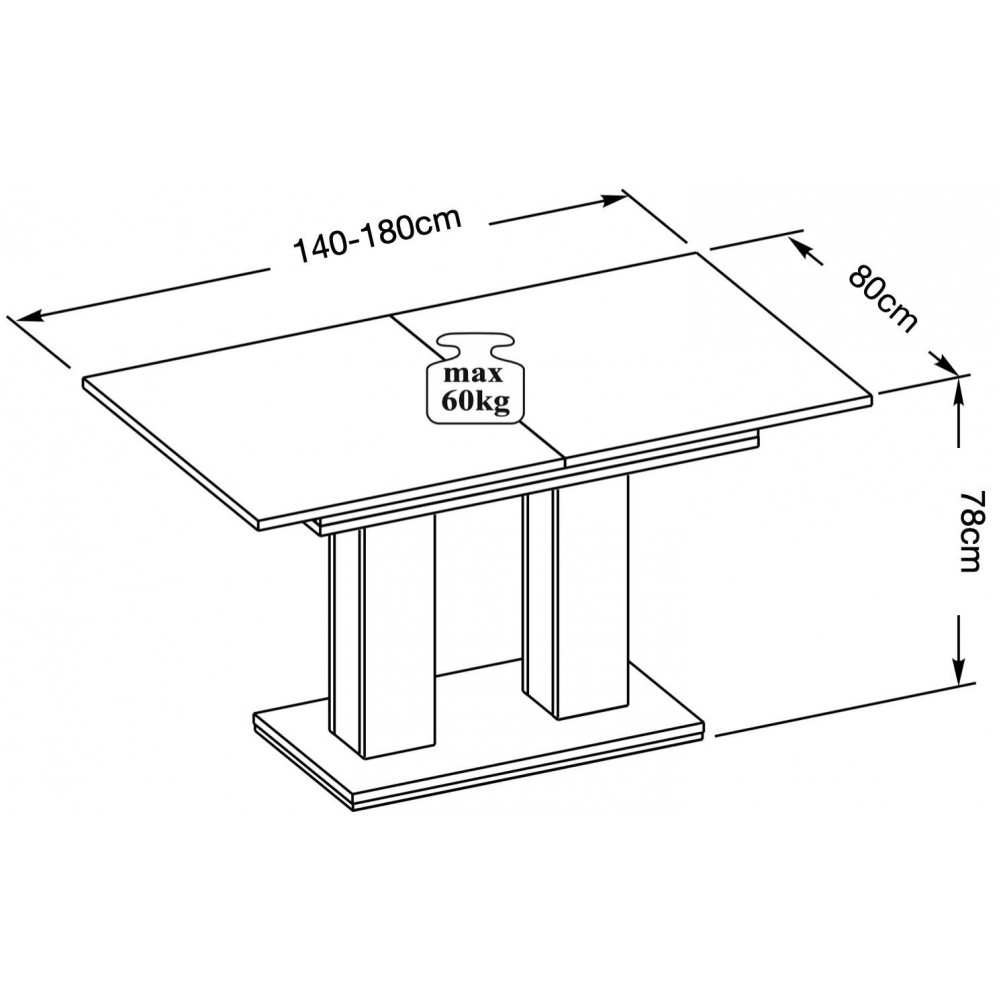 140-180cm

80cm

max
60kg

78cm