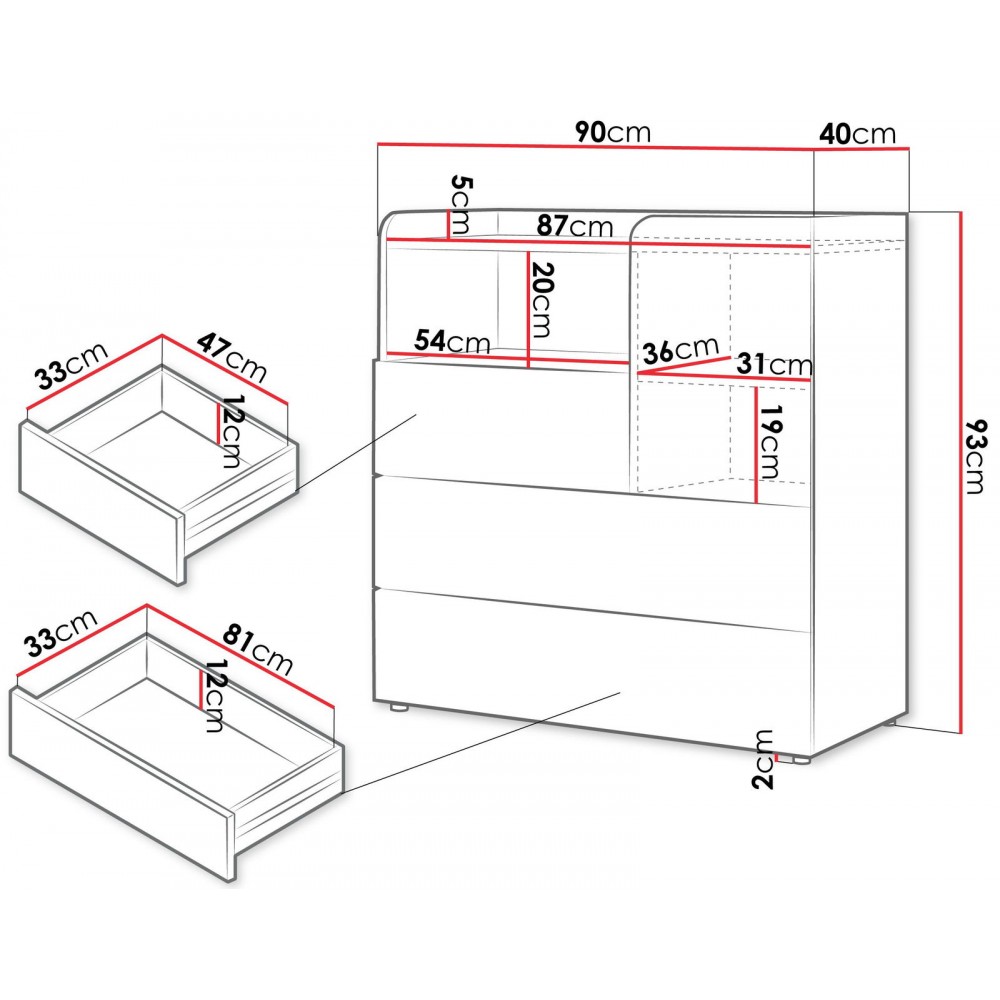 90cm
40cm
5cm
87cm
20cm
54cm
36cm
31cm
19cm
93cm
2cm
33cm
47cm
12cm
33cm
81cm
12cm